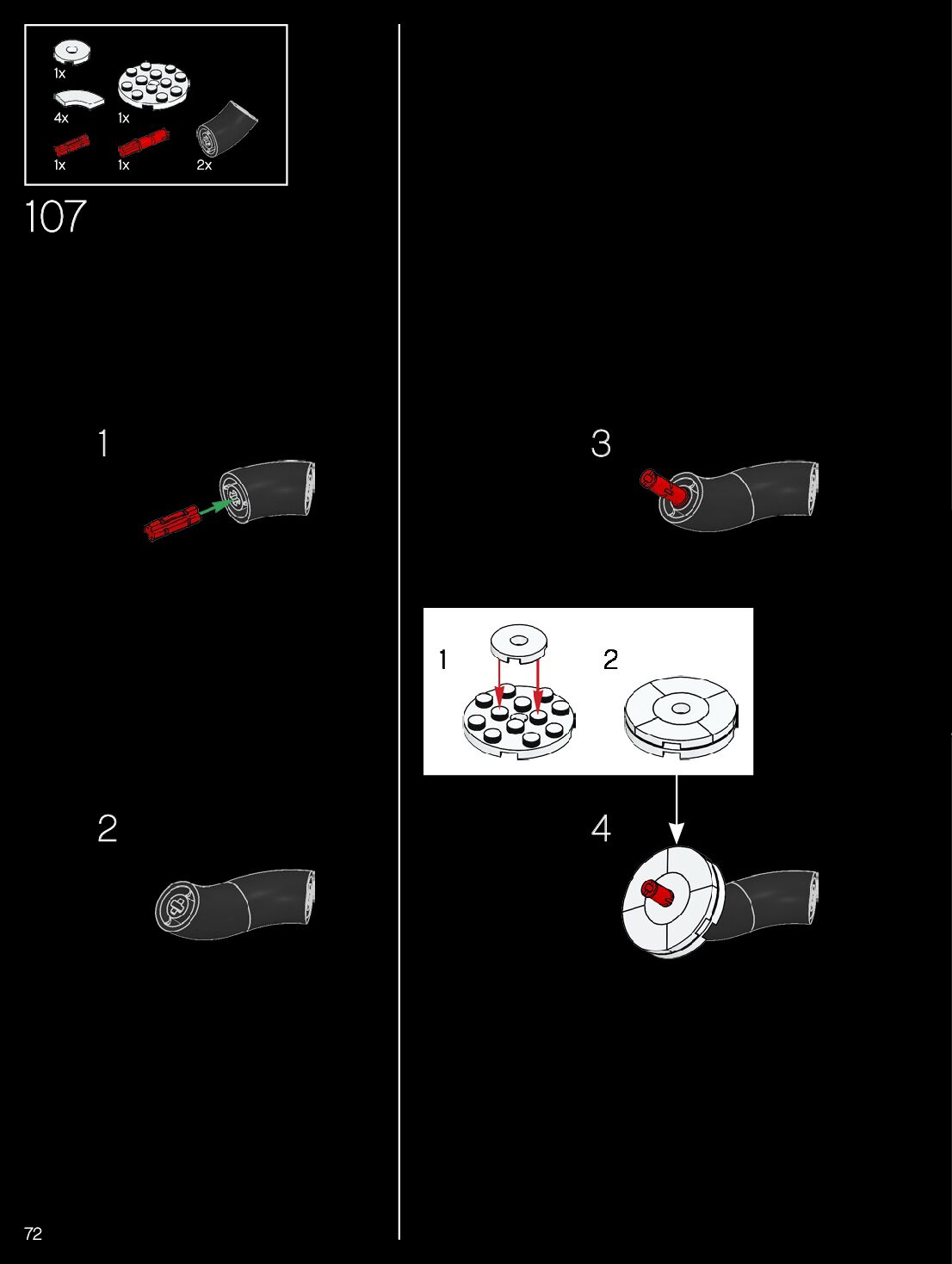 1x
4x
1x
1x
1x
2x

107

1

2

3

1
2

4

72