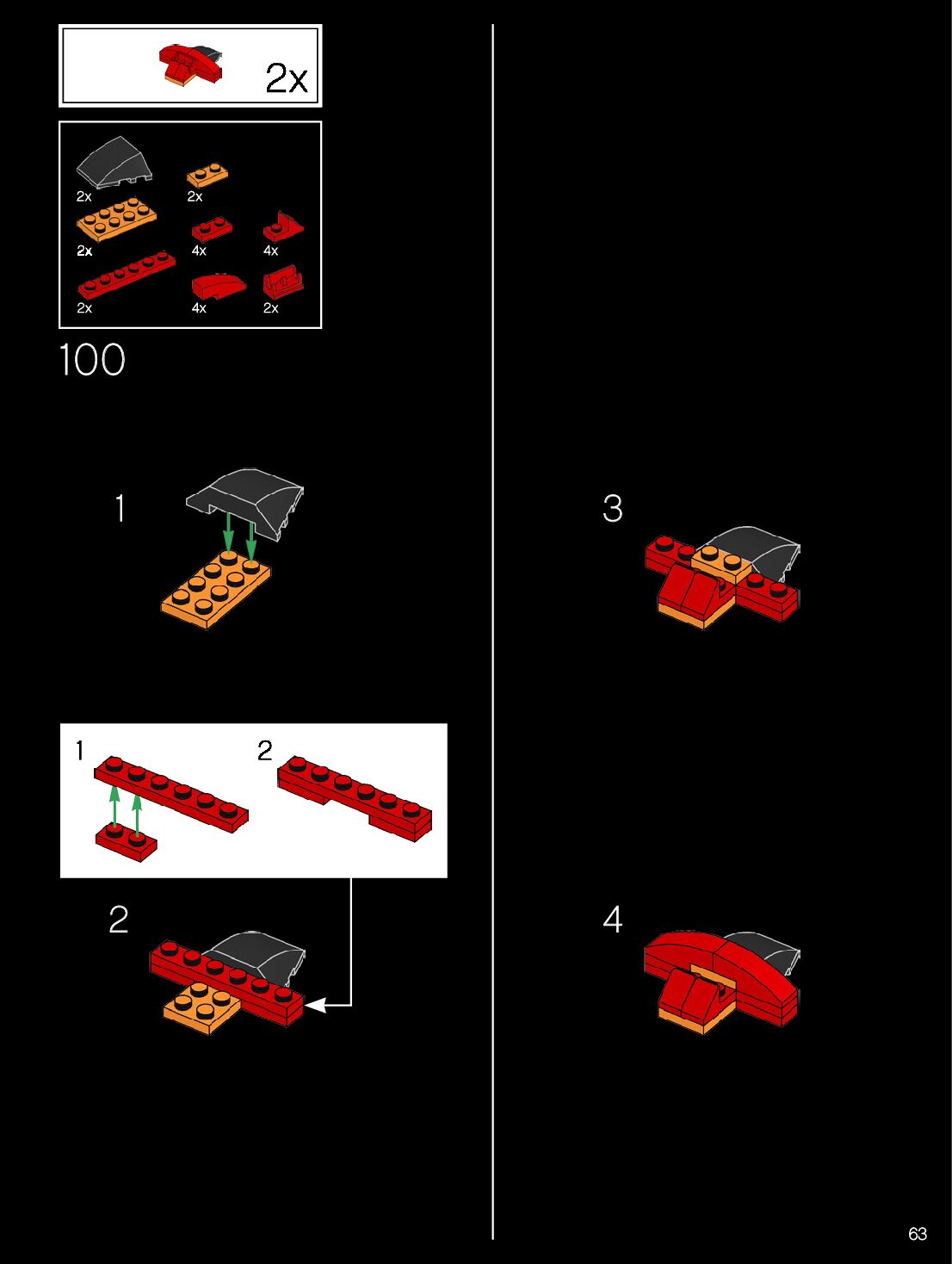 2x

2x
2x
2x
4x
4x
2x
4x
2x

100

1

1
2

2

3

4

63