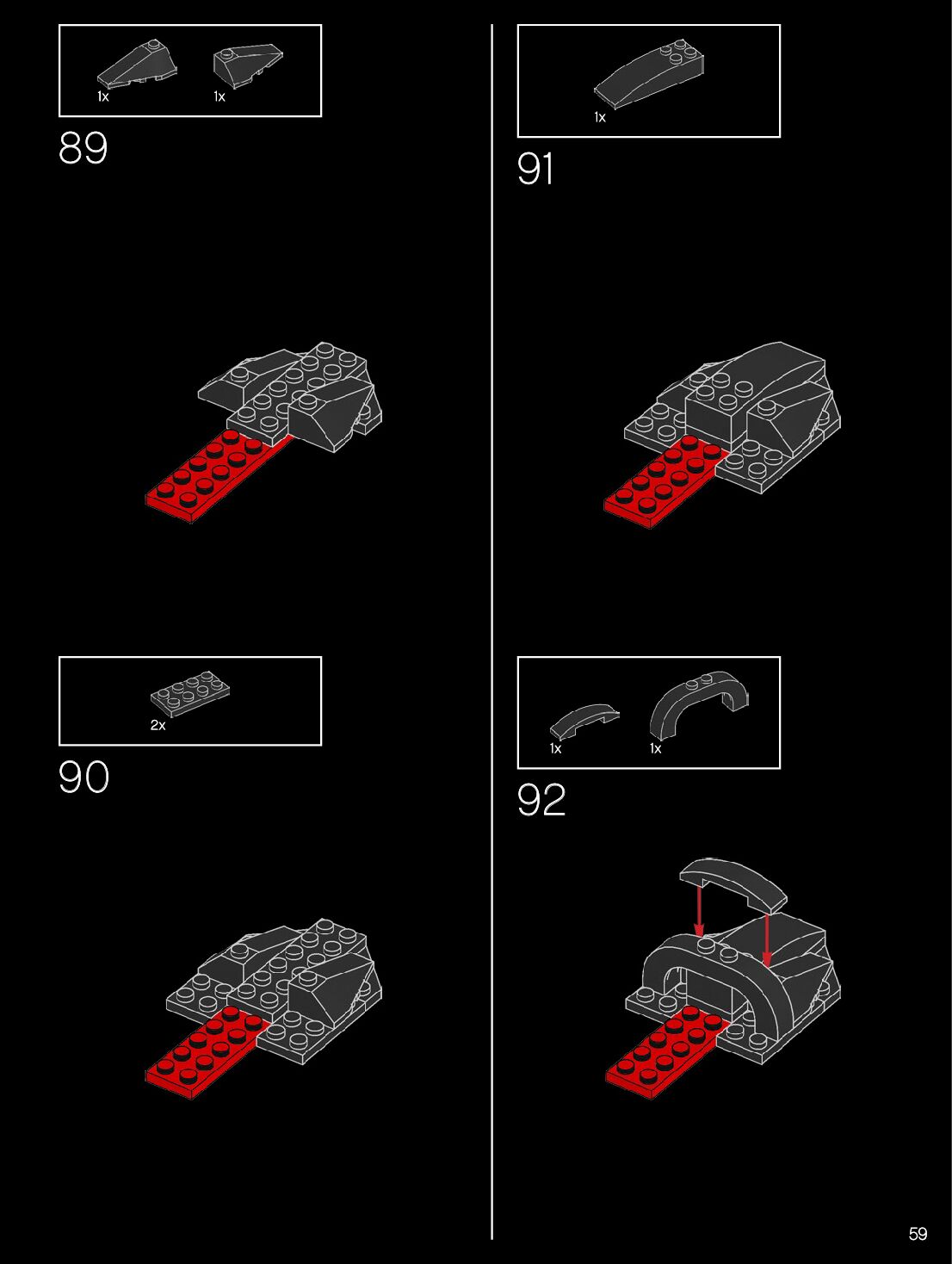 1x 1x

89

2x

90

1x

91

1x 1x

92

59