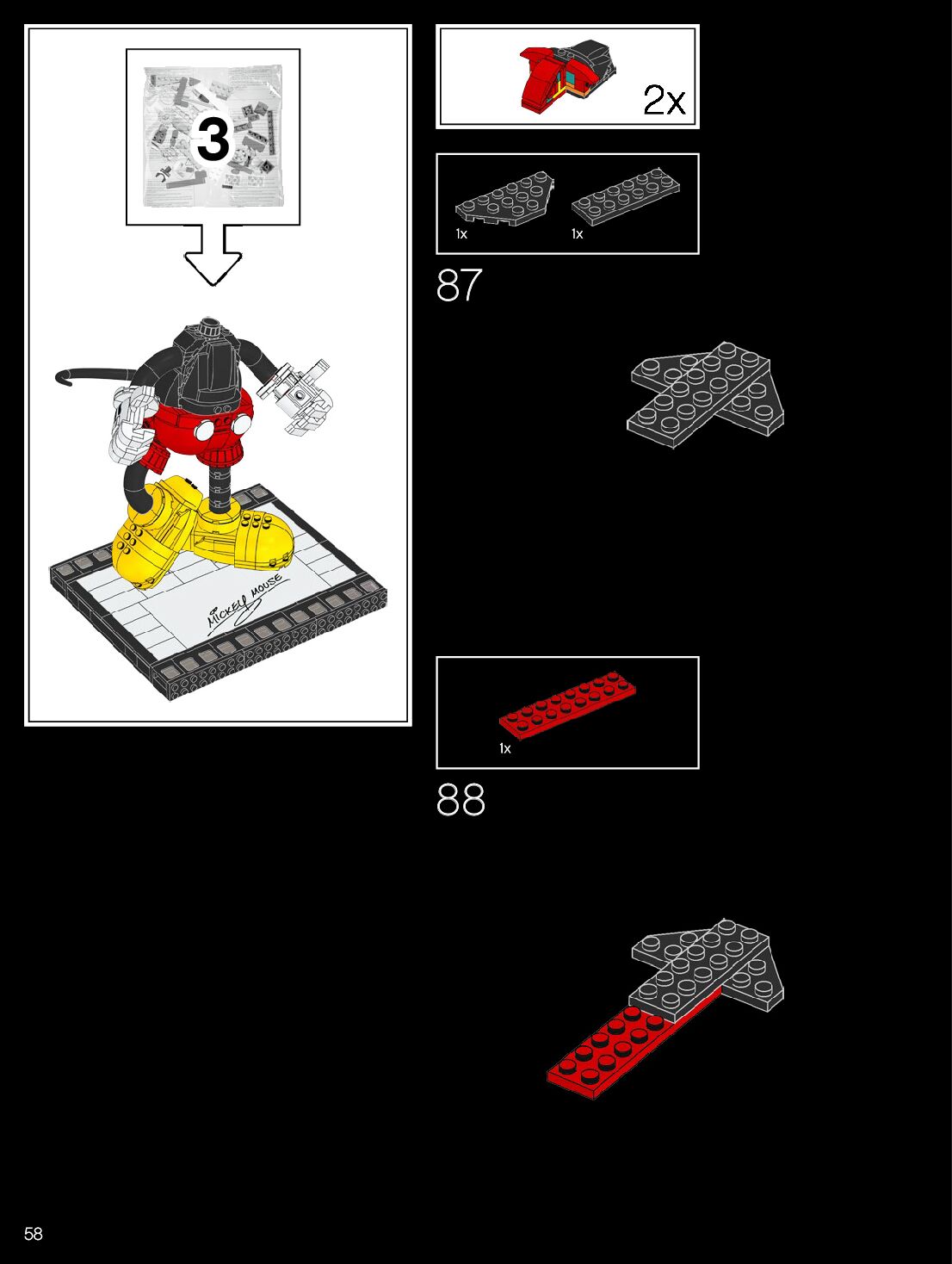 3

MICKEY MOUSE

2x

1x 1x

87

1x

88

58