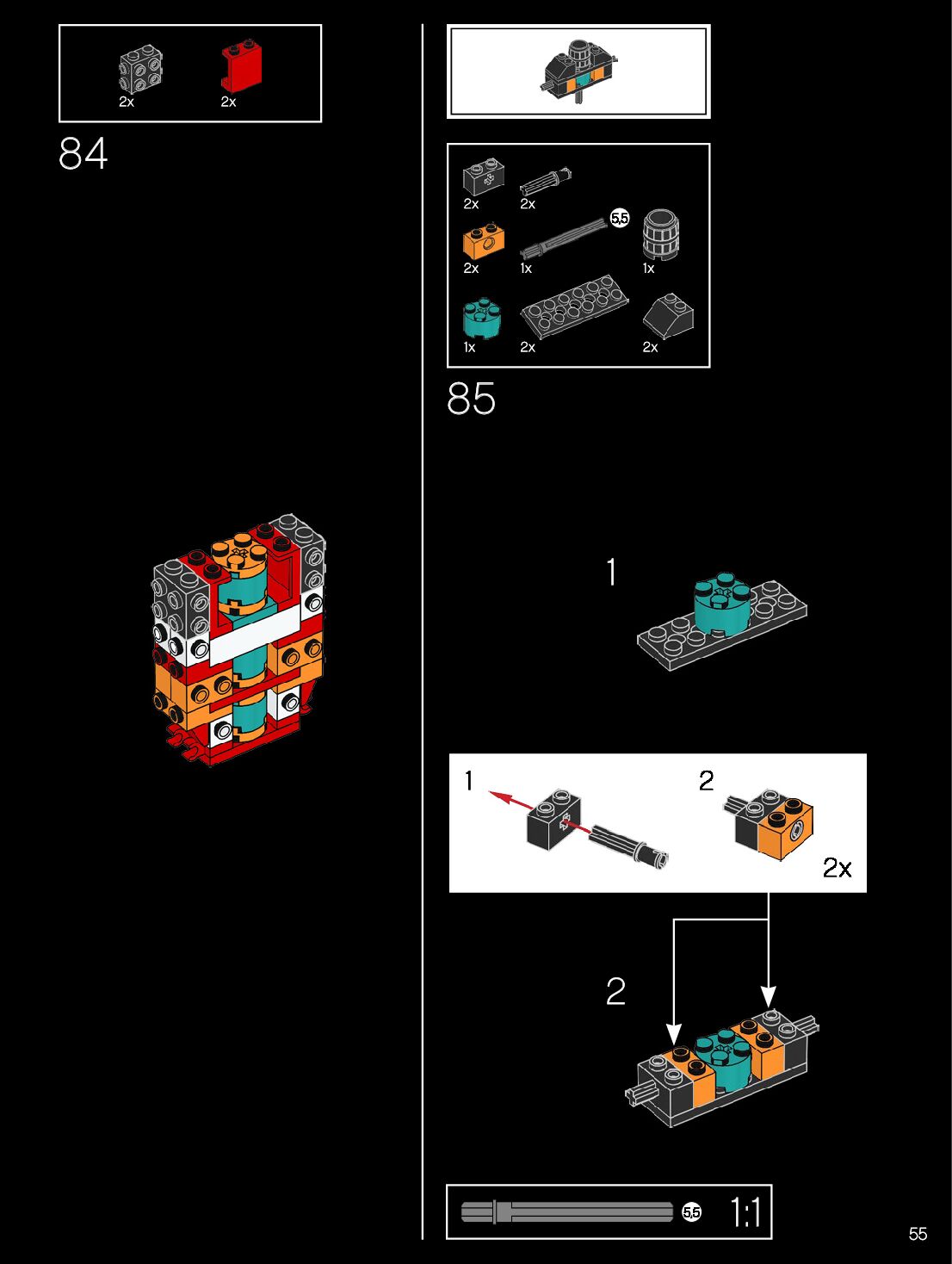 2x 2x

84

2x 2x

5.5

2x 1x 1x

1x 2x 2x

85

1

1

2

2x

2

5.5 1:1

55