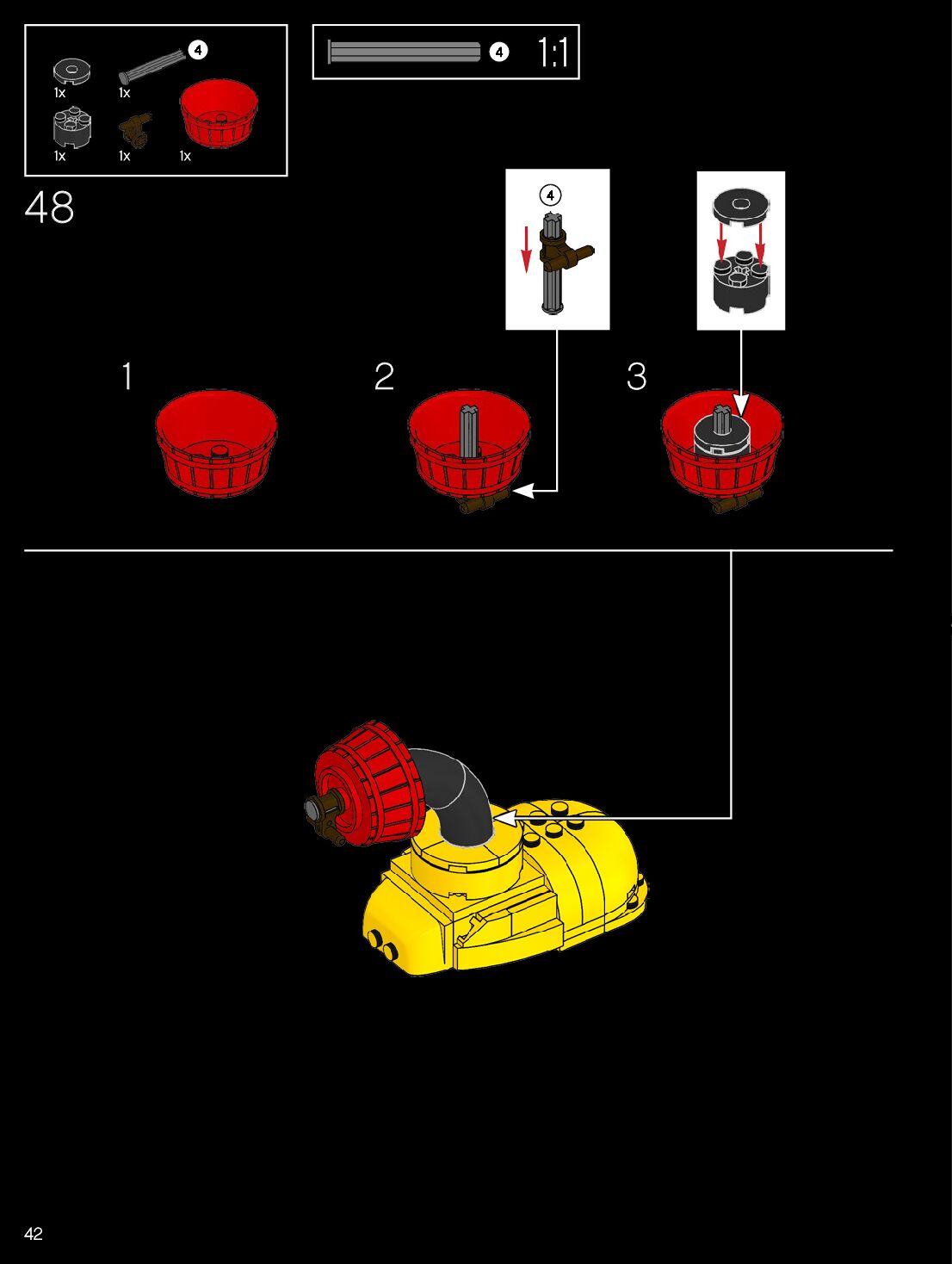 1x
4
1x
1x
1x
1x

4 1:1

48

4

1

2

3

42