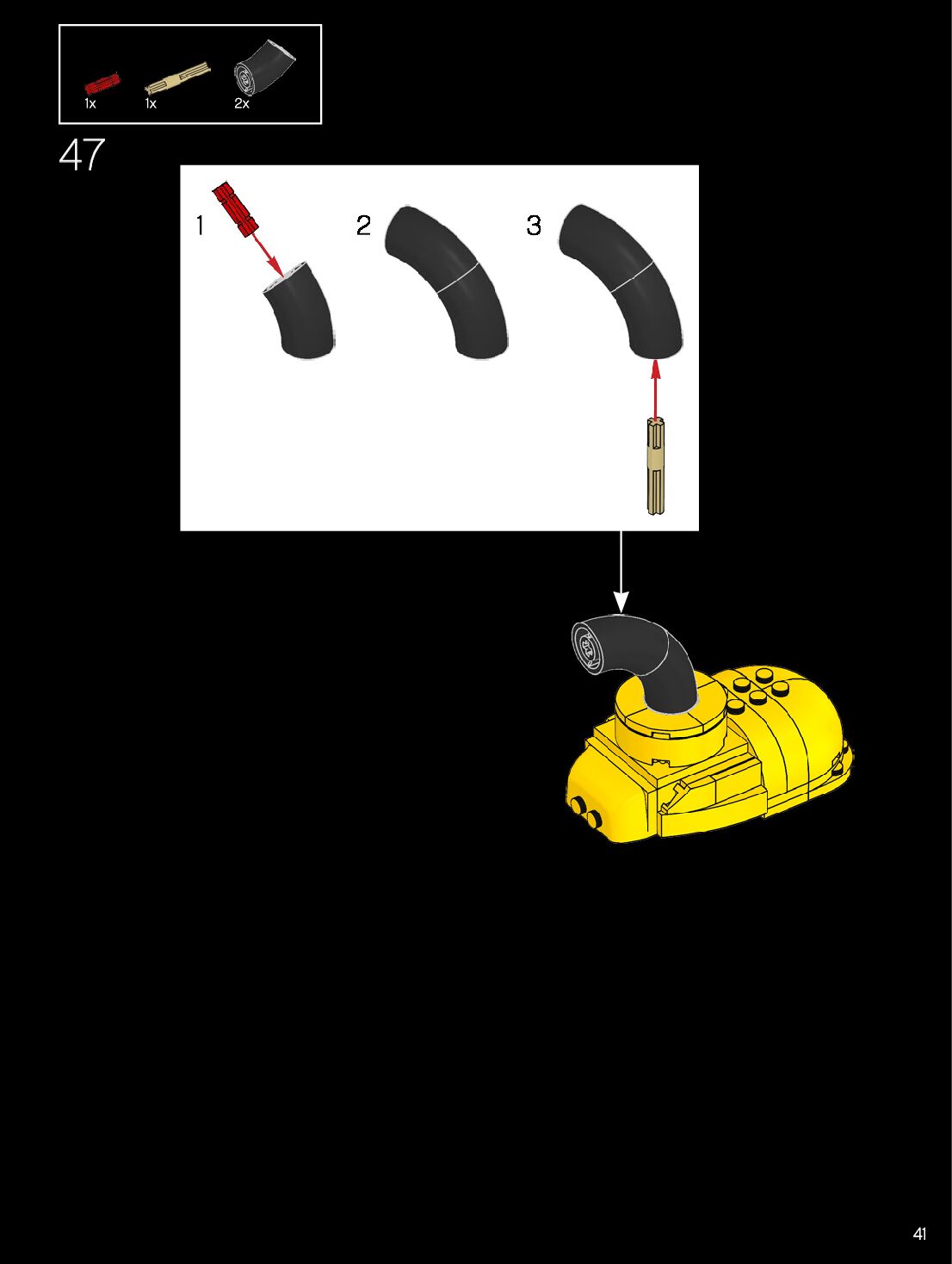 1x 1x 2x

47

1

2

3

41