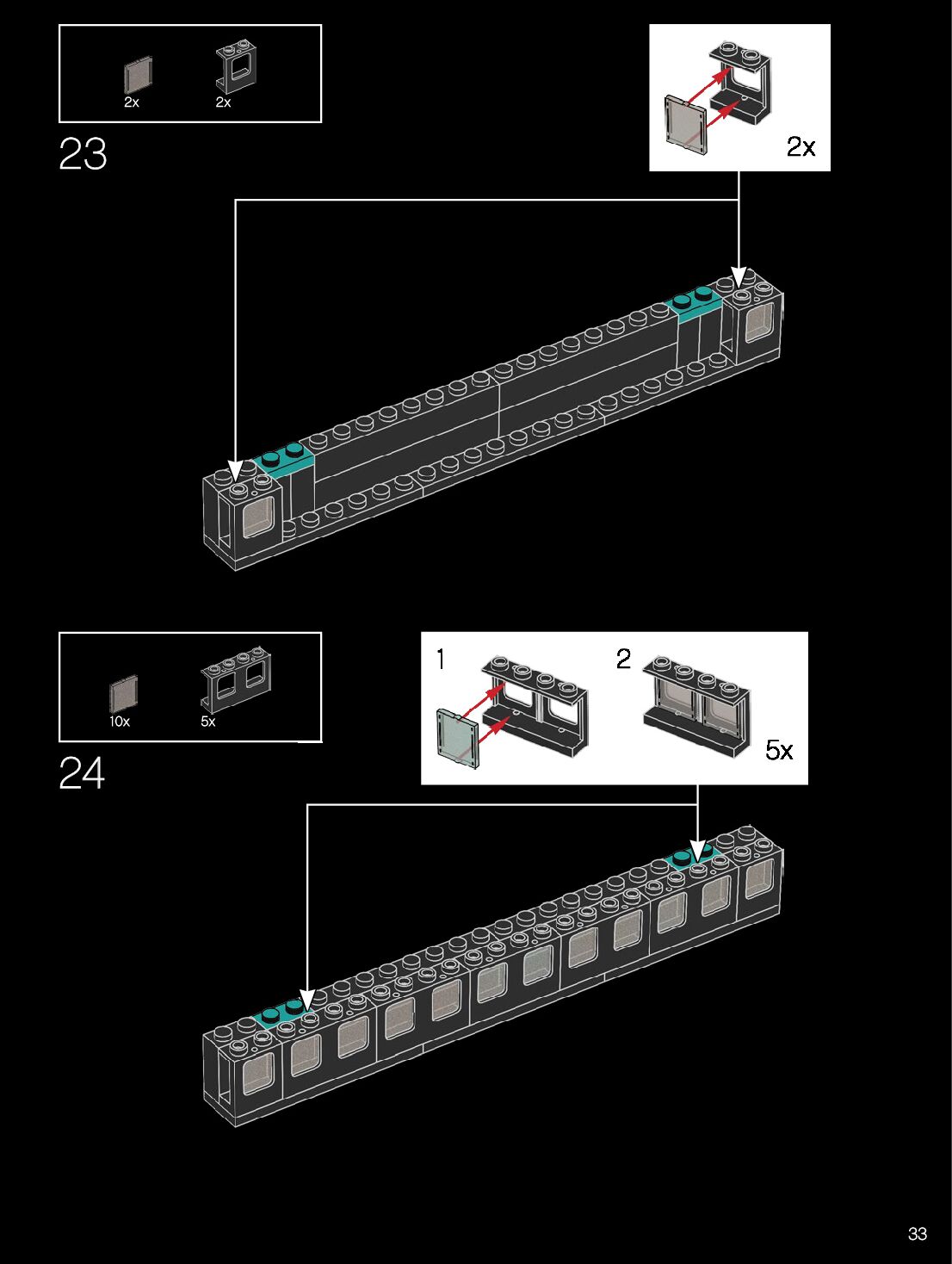 2x
2x

23

2x

10x
5x

24

1
2
5x

33