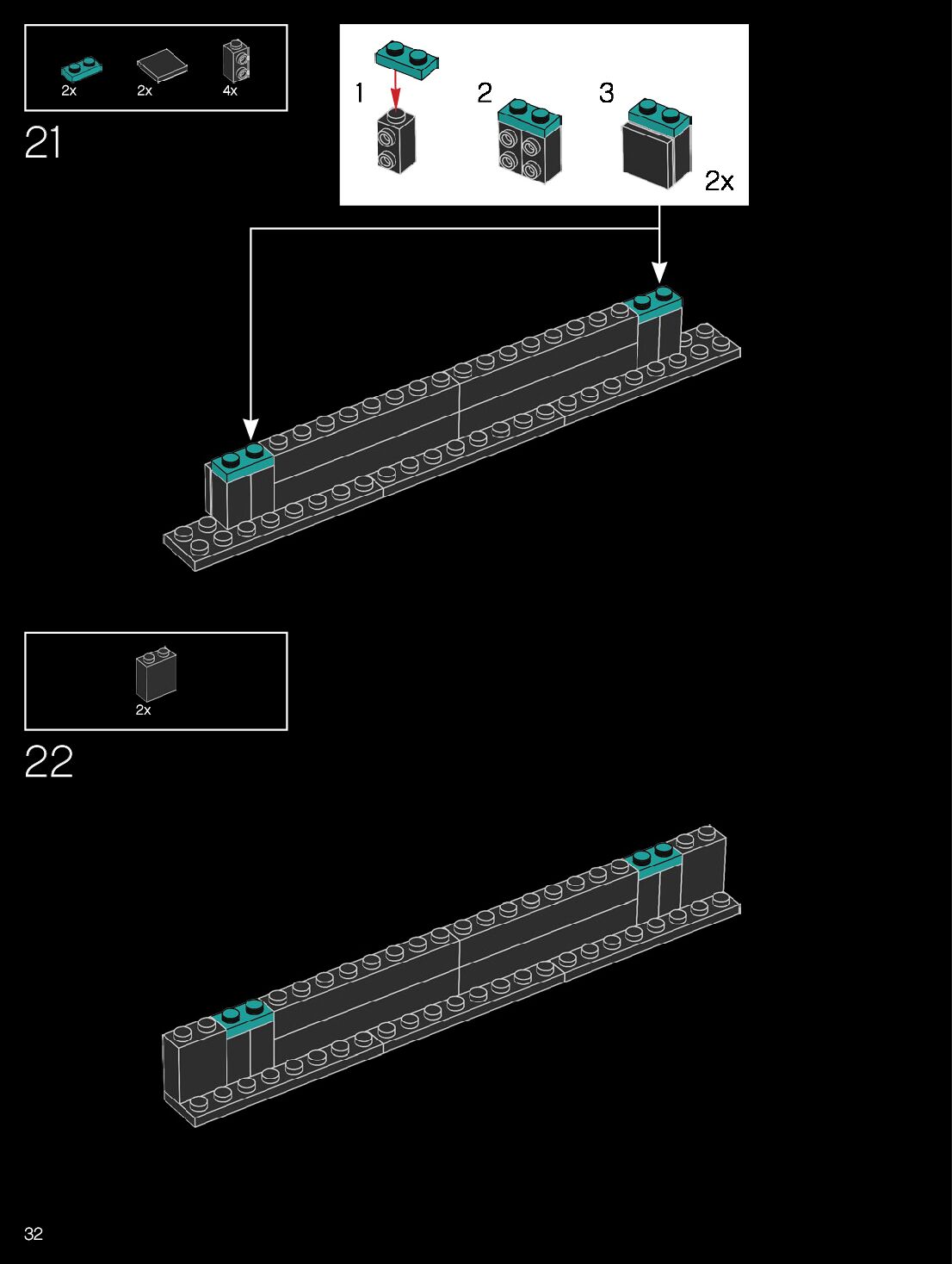 2x
2x
4x
21
1
2
3
2x

2x
22

32