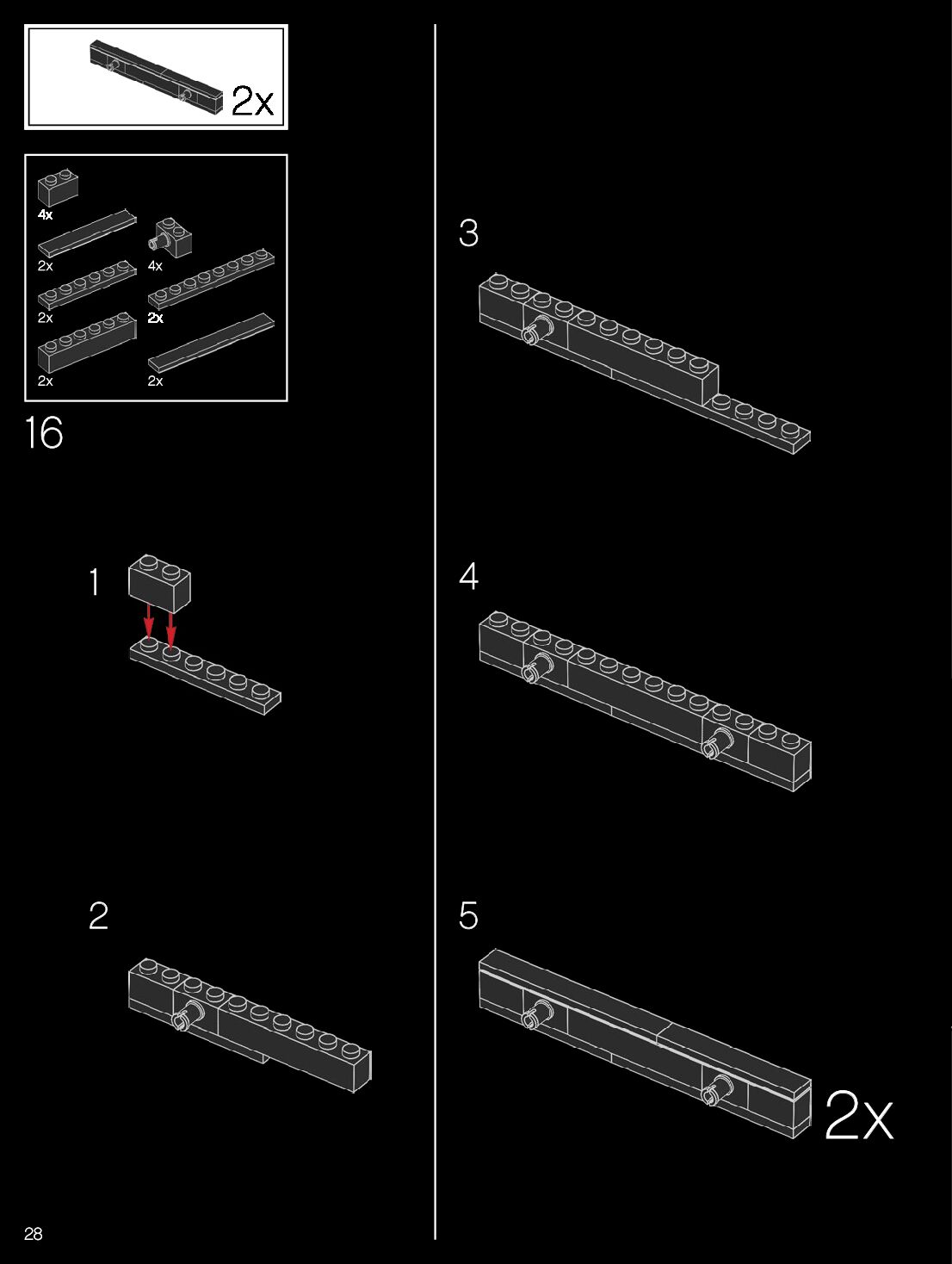 2x

4x
2x
4x
2x
2x
2x
2x

16

1

2

3

4

5

2x

28