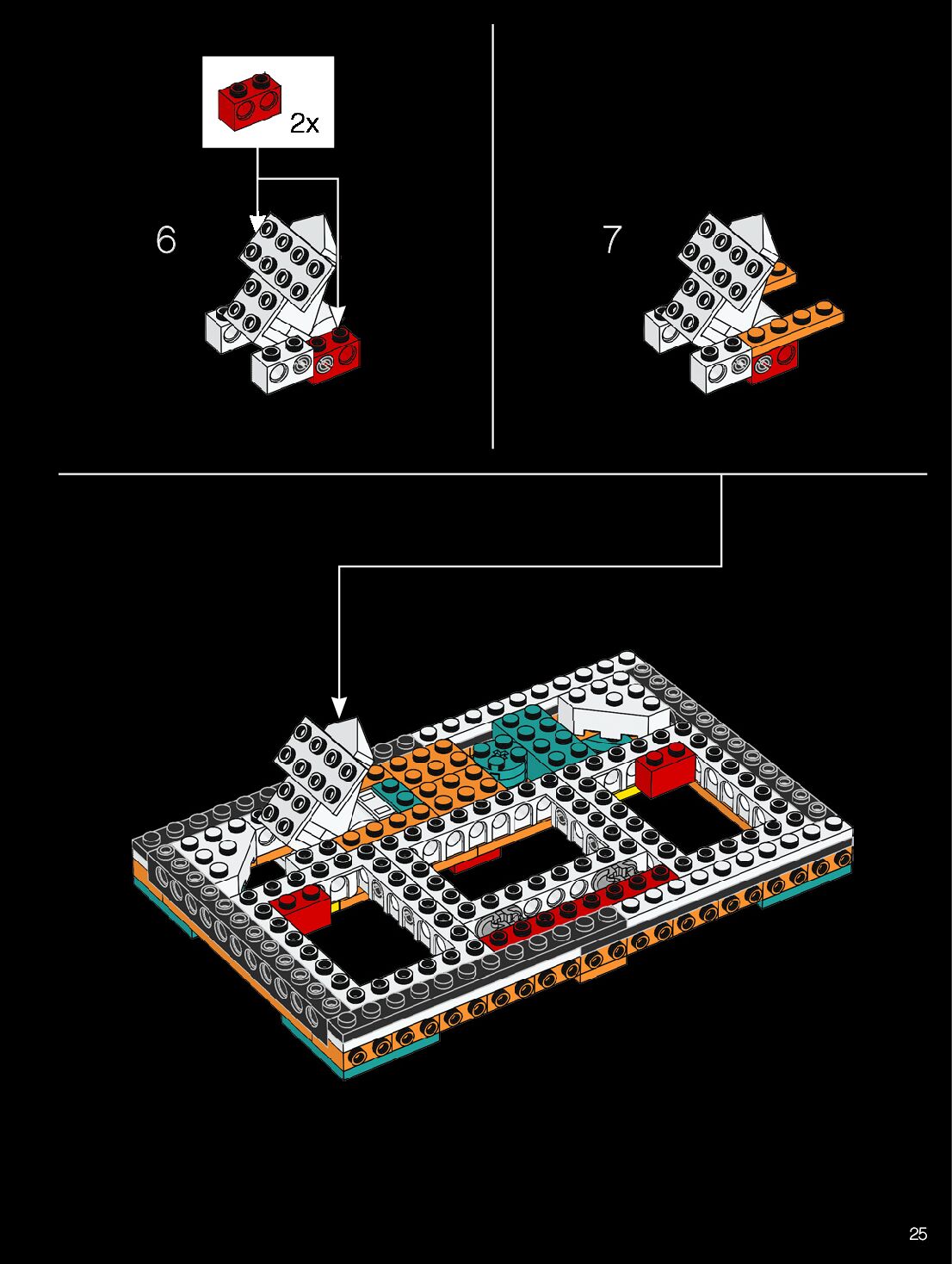 2x

6

7

25