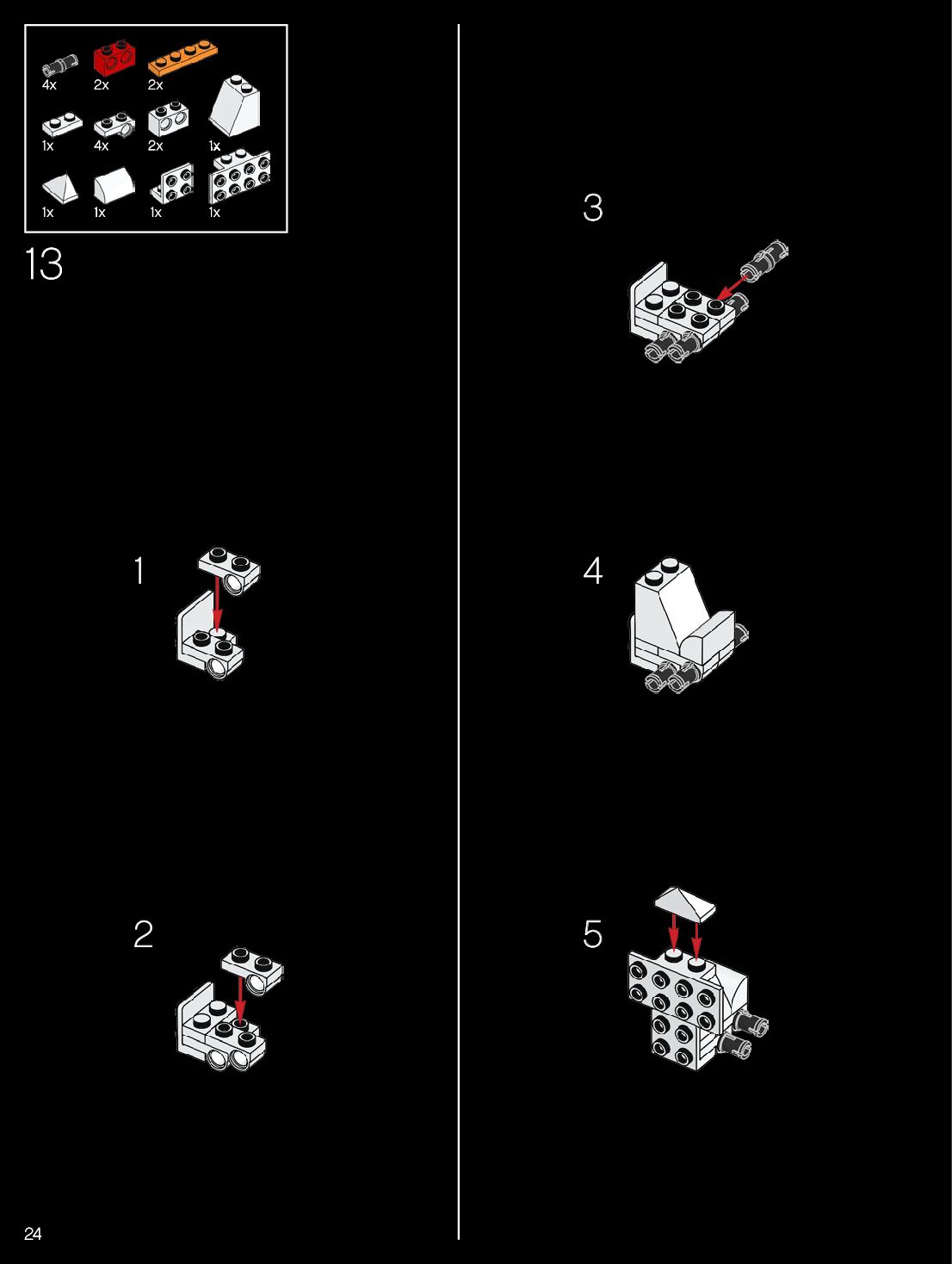 4x 2x 2x

1x 4x 2x 1x

1x 1x 1x 1x

13

1

2

3

4

5

24