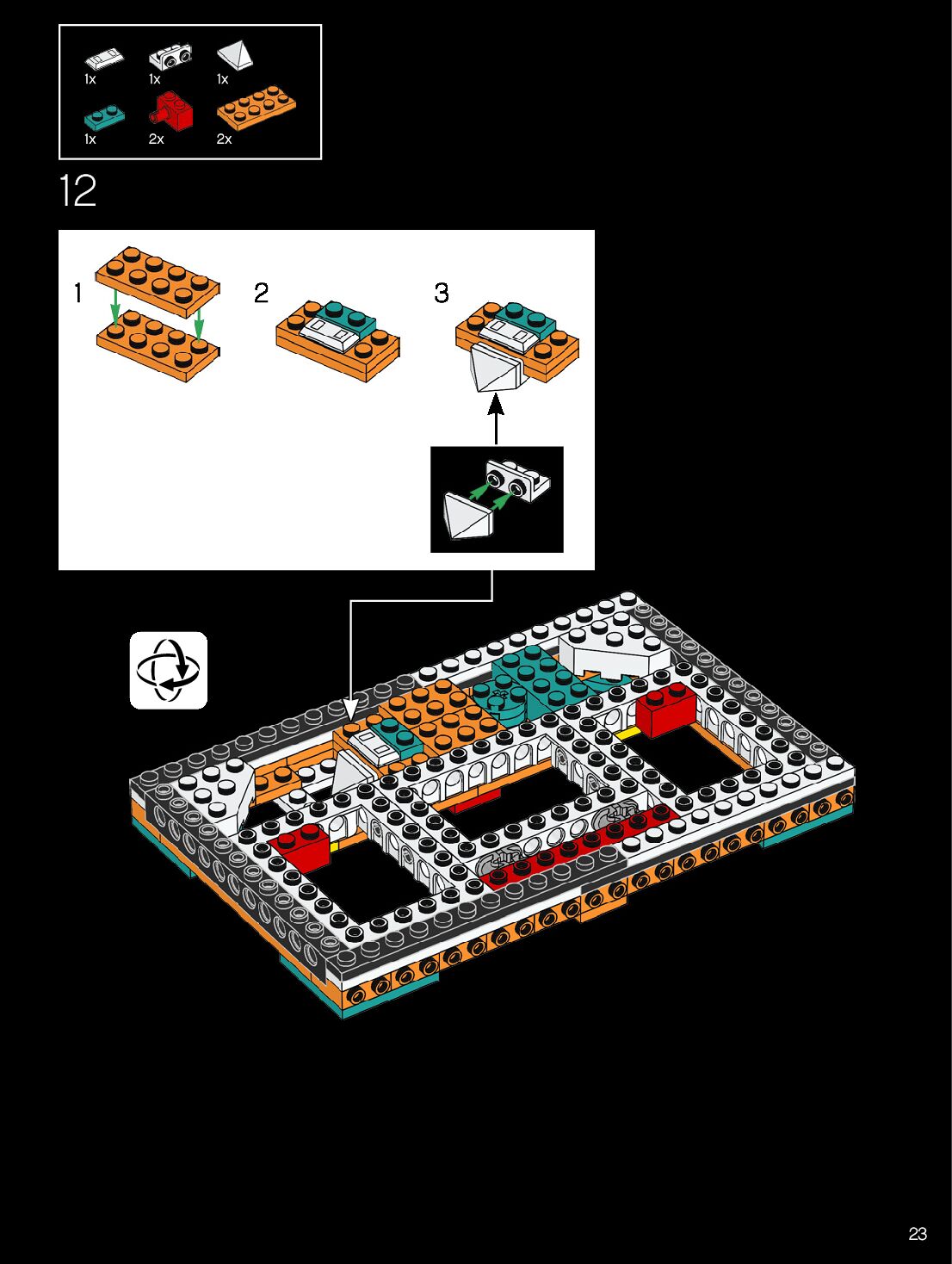 1x 1x 1x
1x 2x 2x

12

1

2

3

23