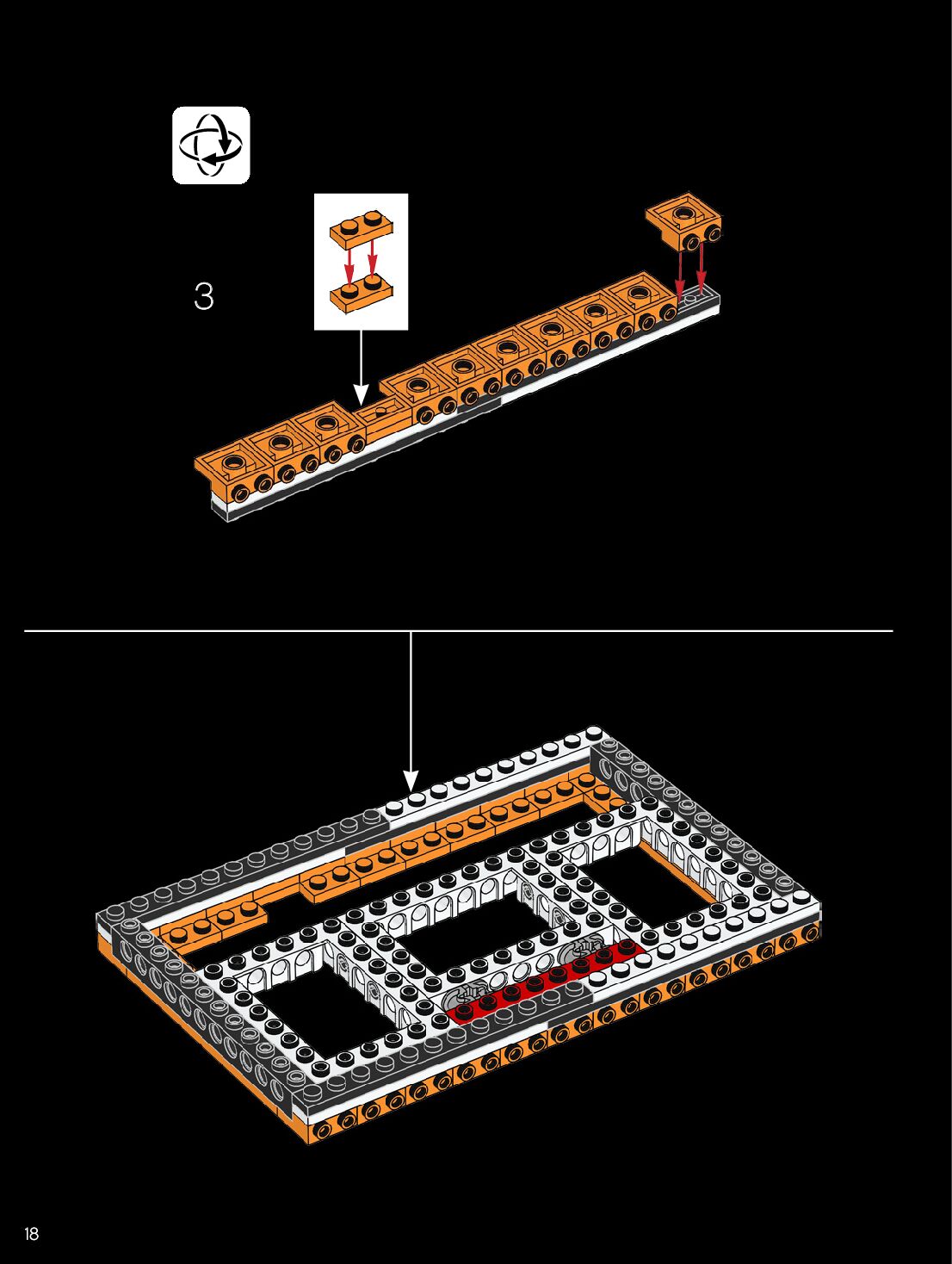 3

18