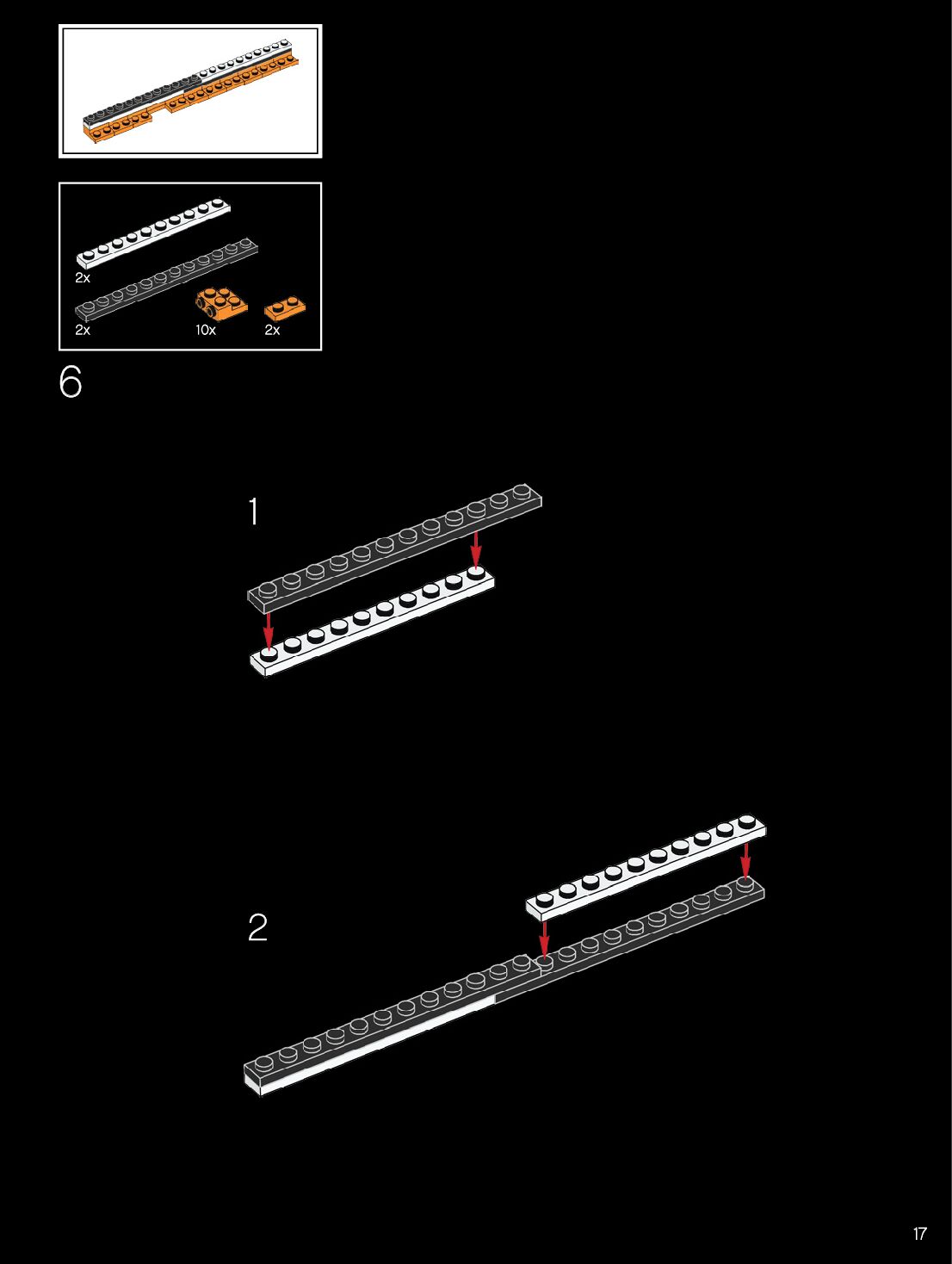 2x
2x
10x
2x
6
1
2
17