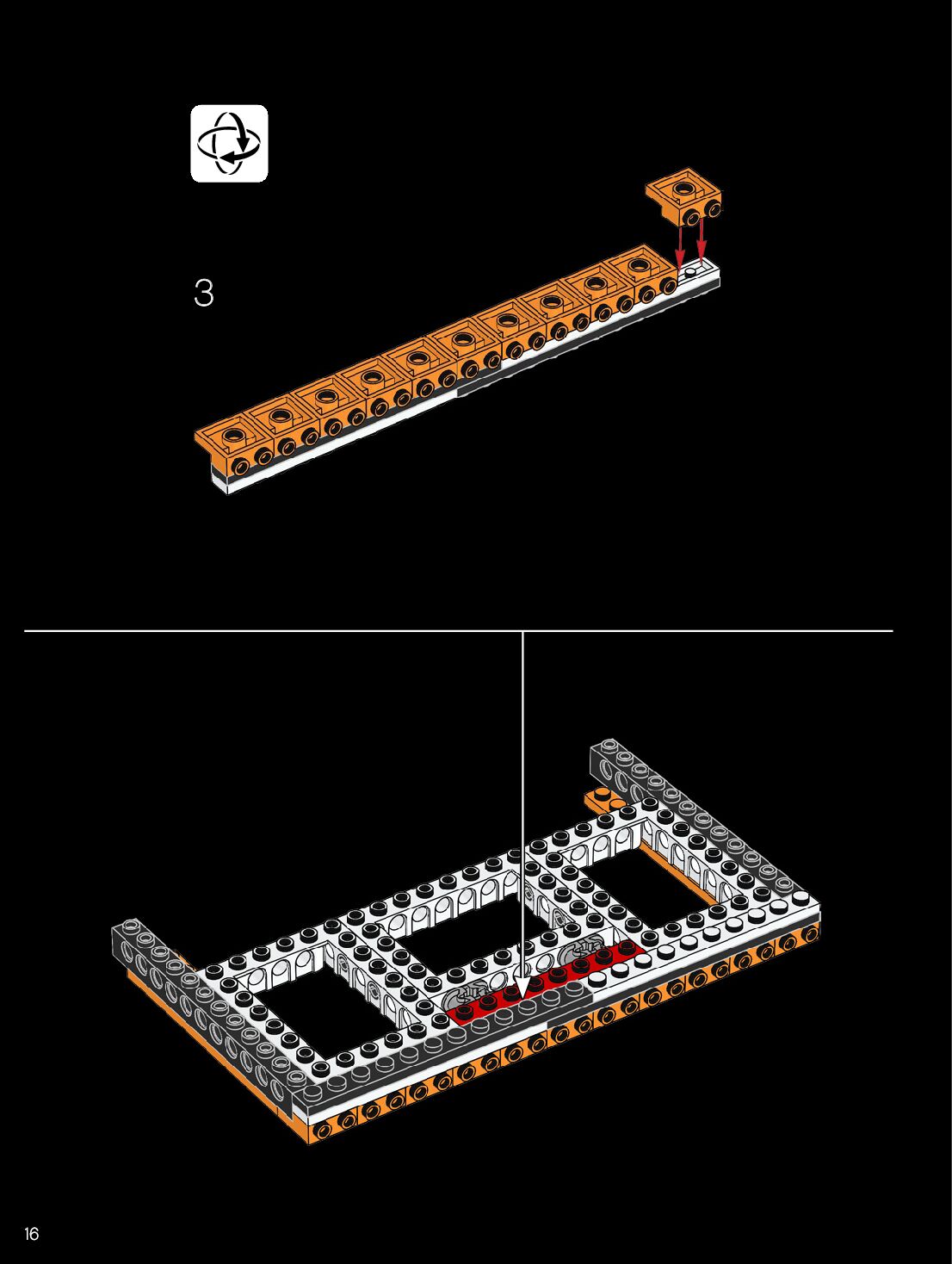 3

16