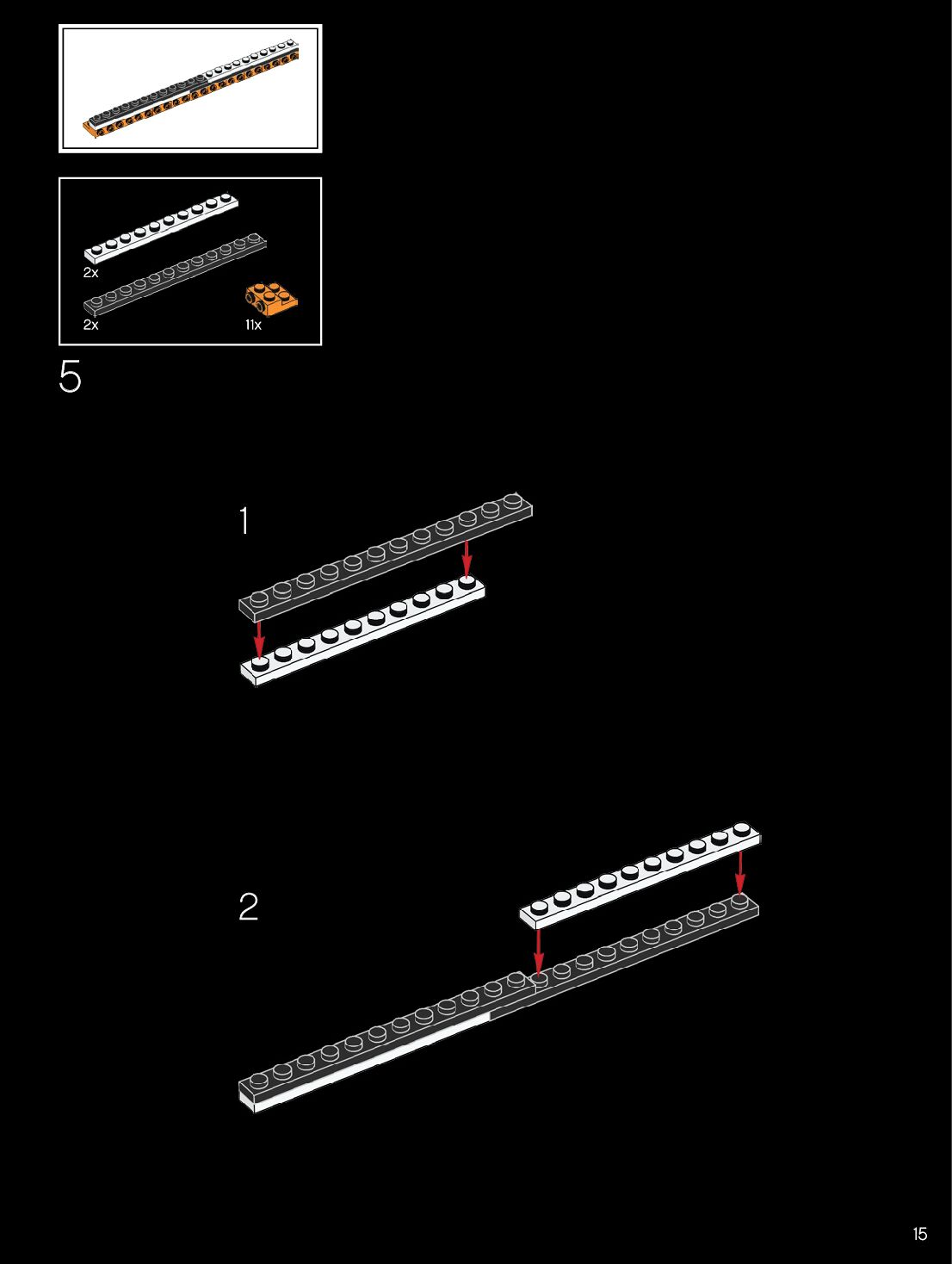 2x

2x

11x

5

1

2

15