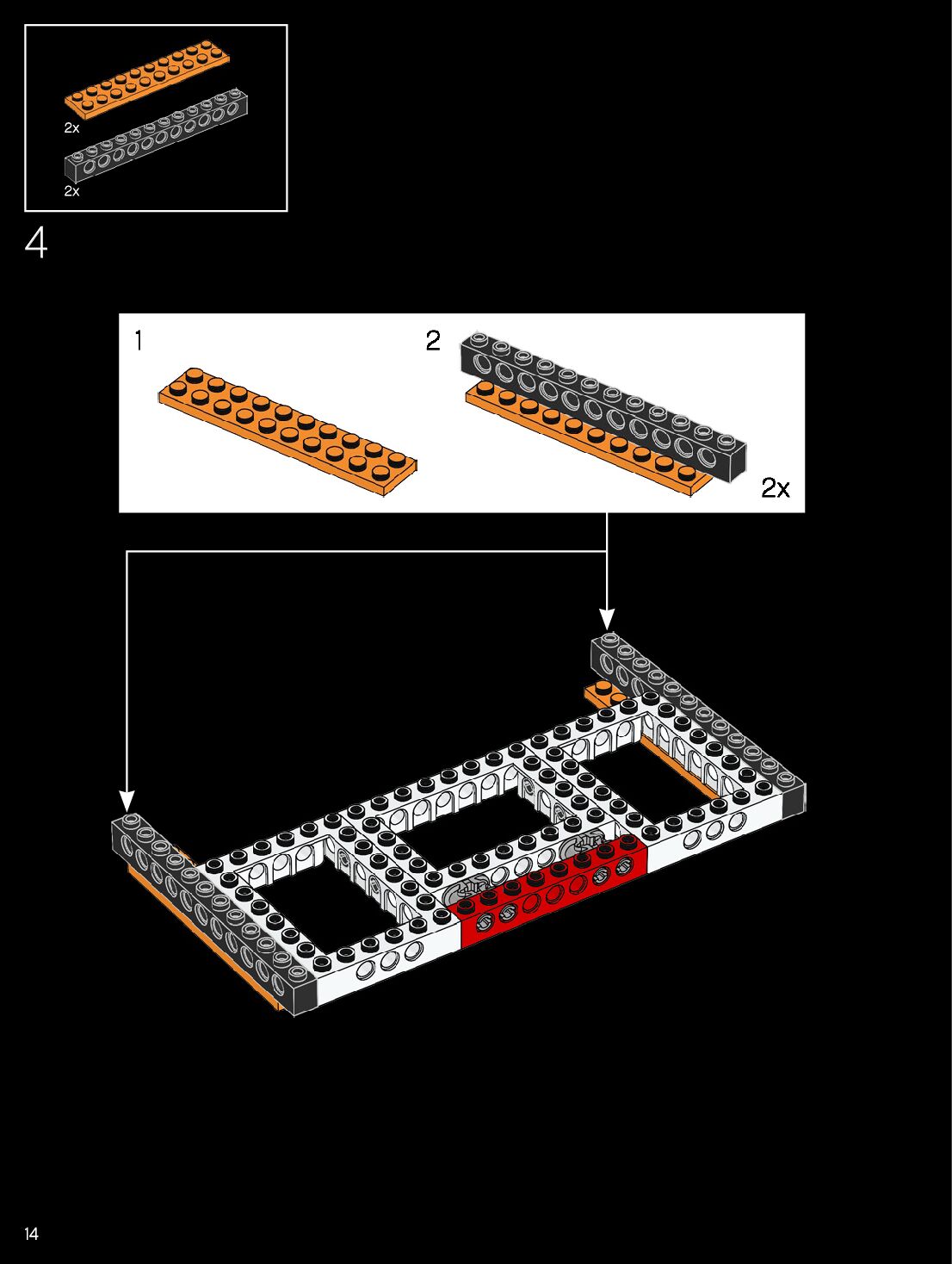 2x
2x
4
1
2
2x
14