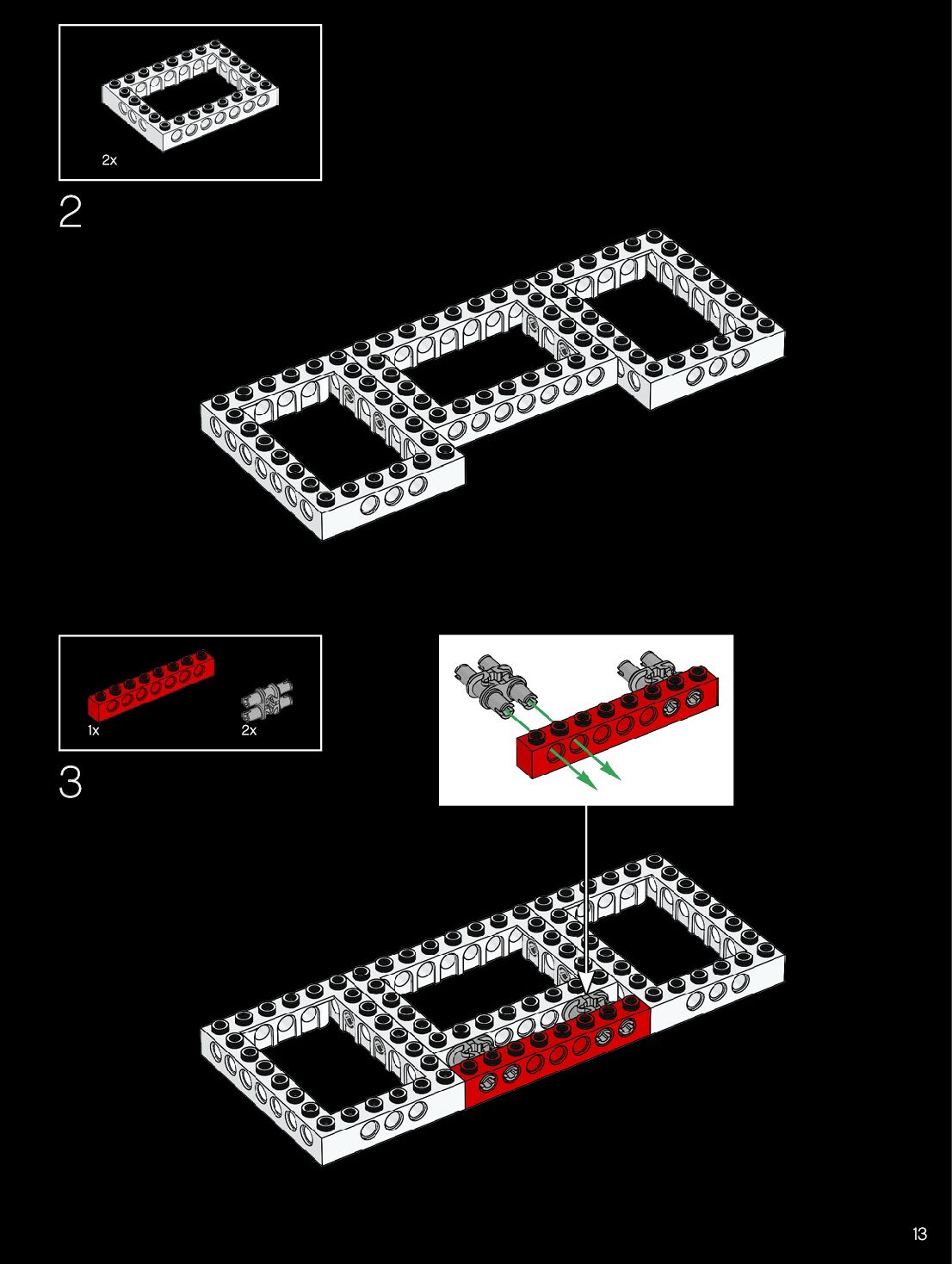 2x

2

1x

2x

3

13