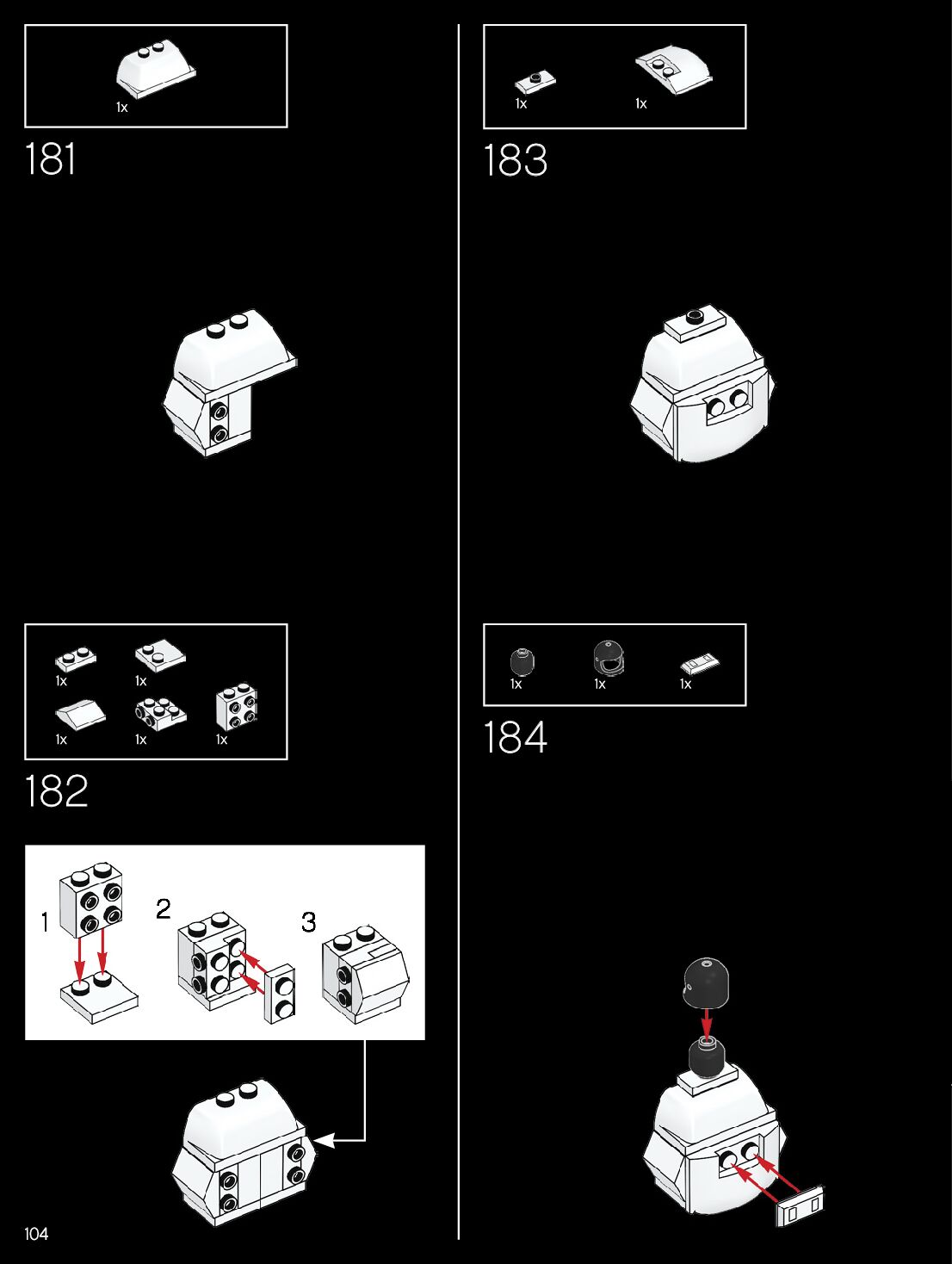 1x

181

1x 1x
1x 1x 1x

182

1

2

3

104

1x 1x

183

1x 1x 1x

184