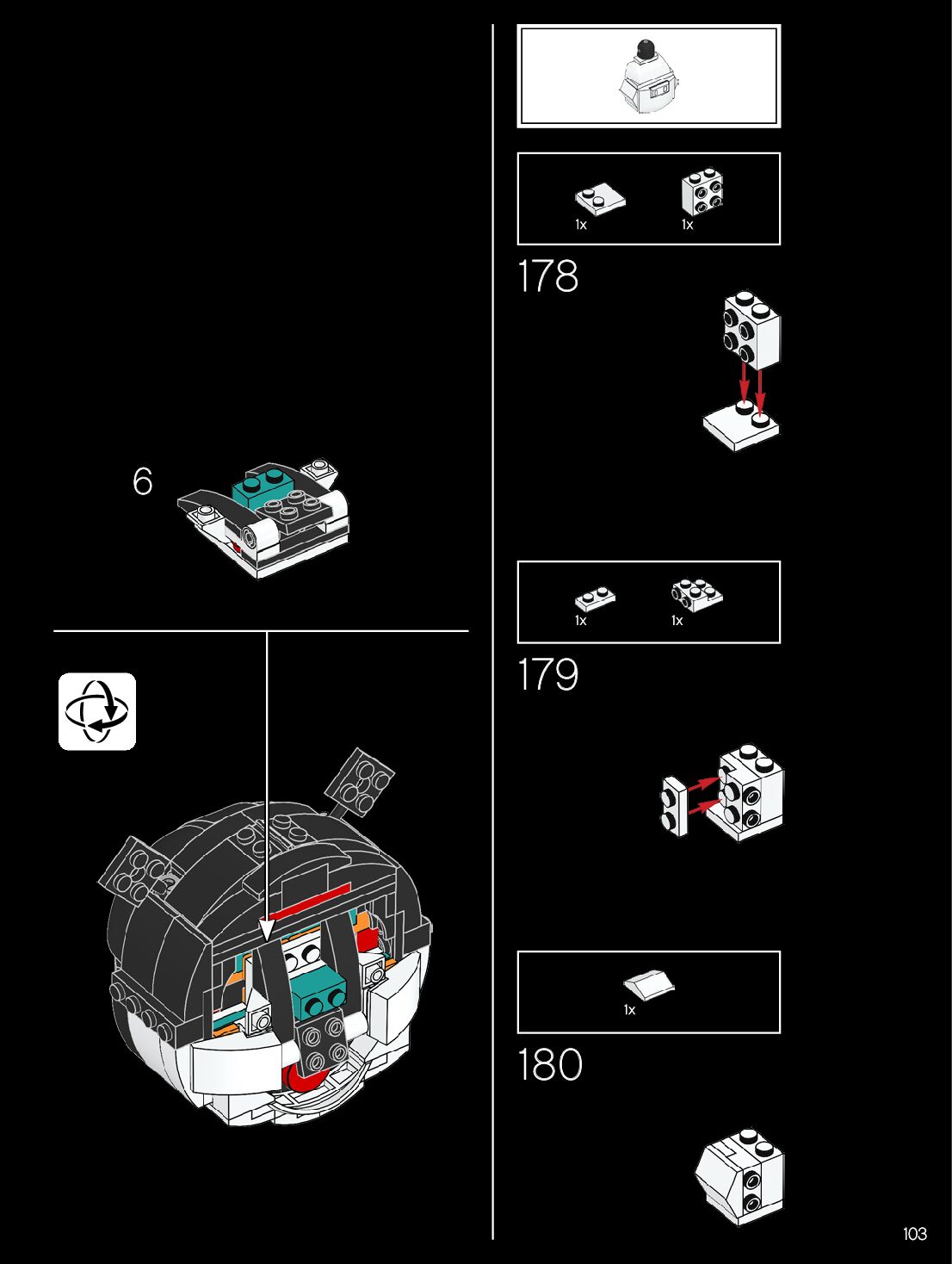 6

1x 1x

178

1x 1x

179

1x

180

103