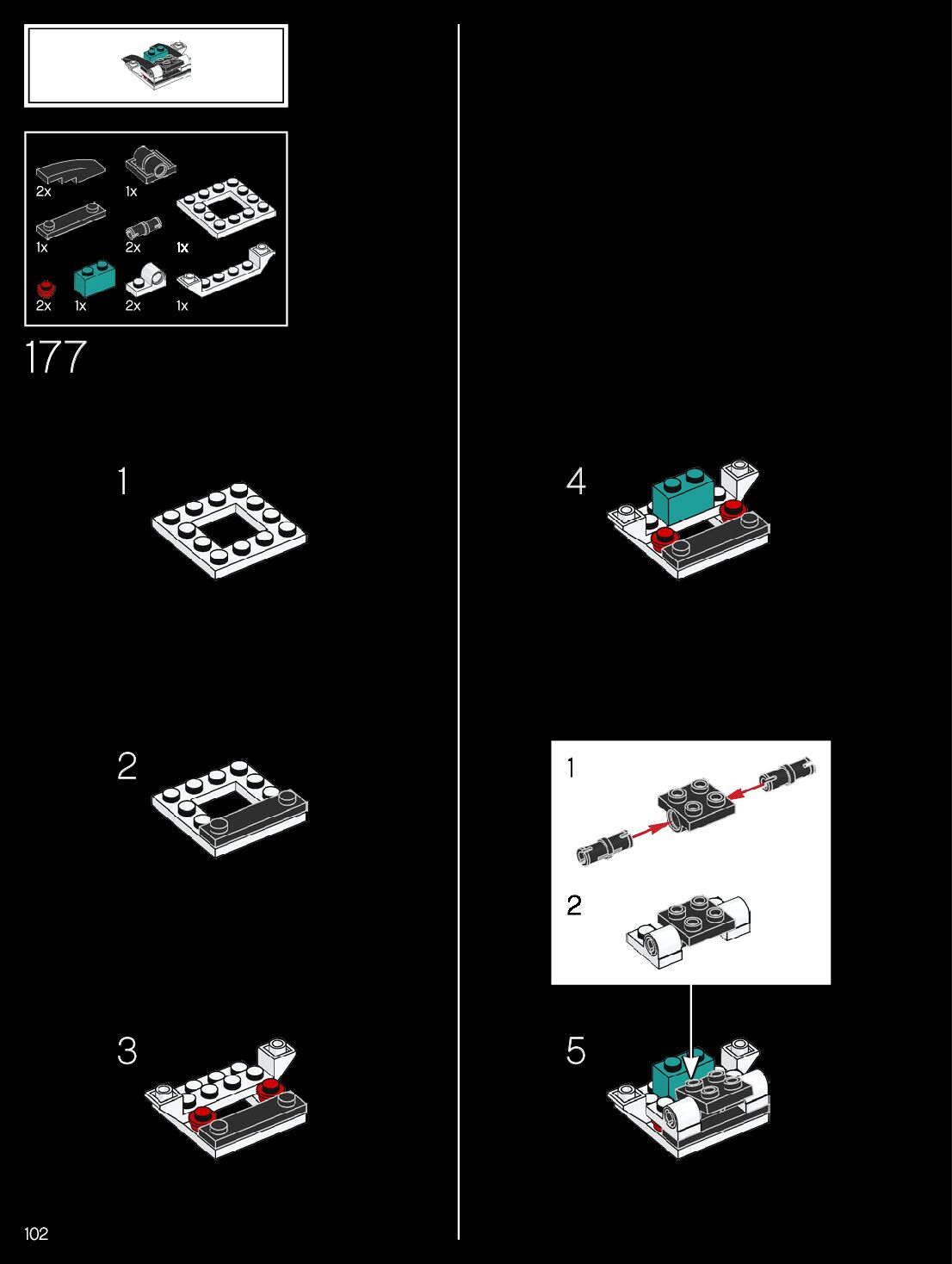 2x
1x
1x
2x
1x
2x
1x
2x
1x

177

1

2

3

4

1

2

5

102