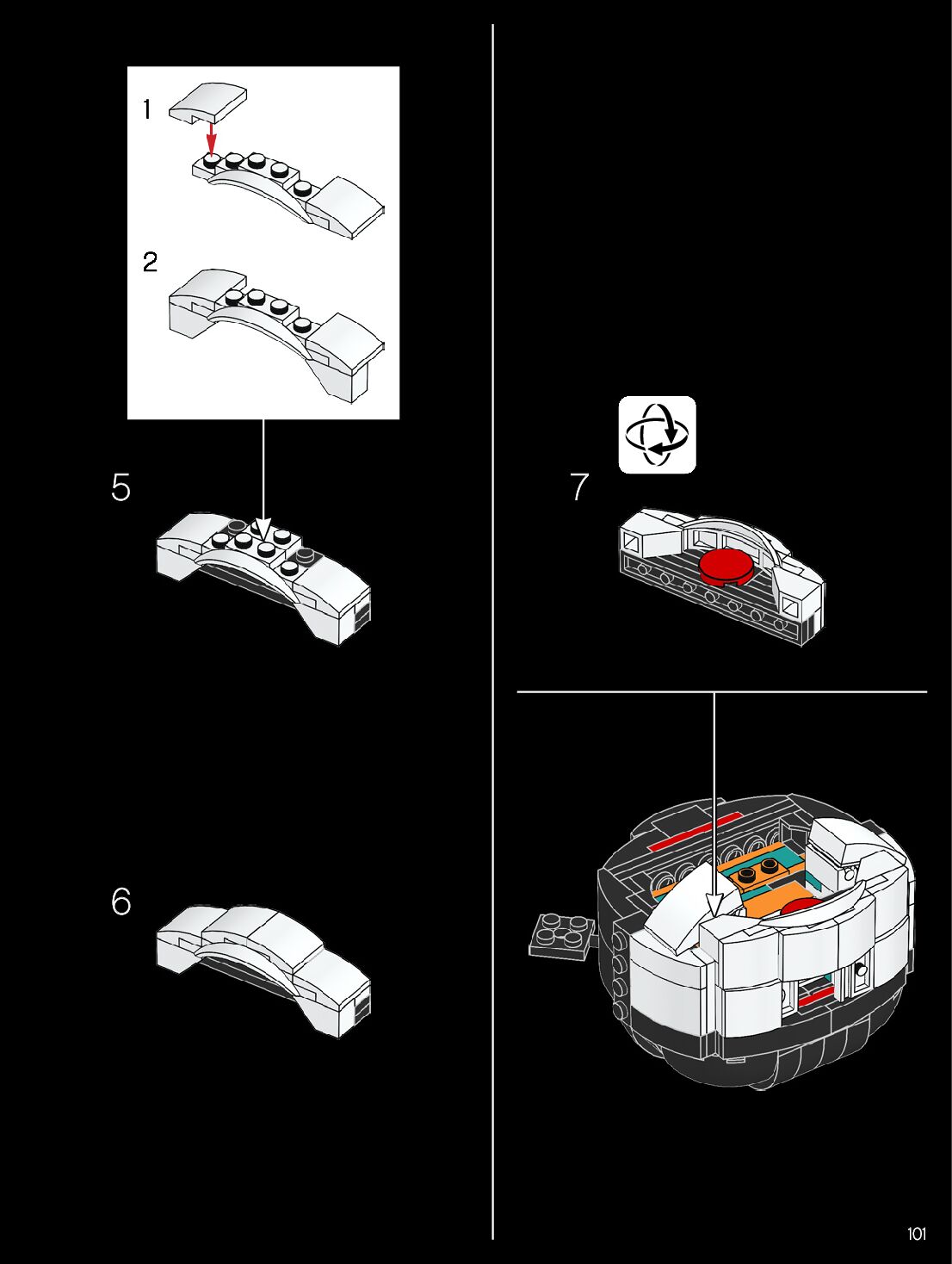 1

2

5

6

7

101