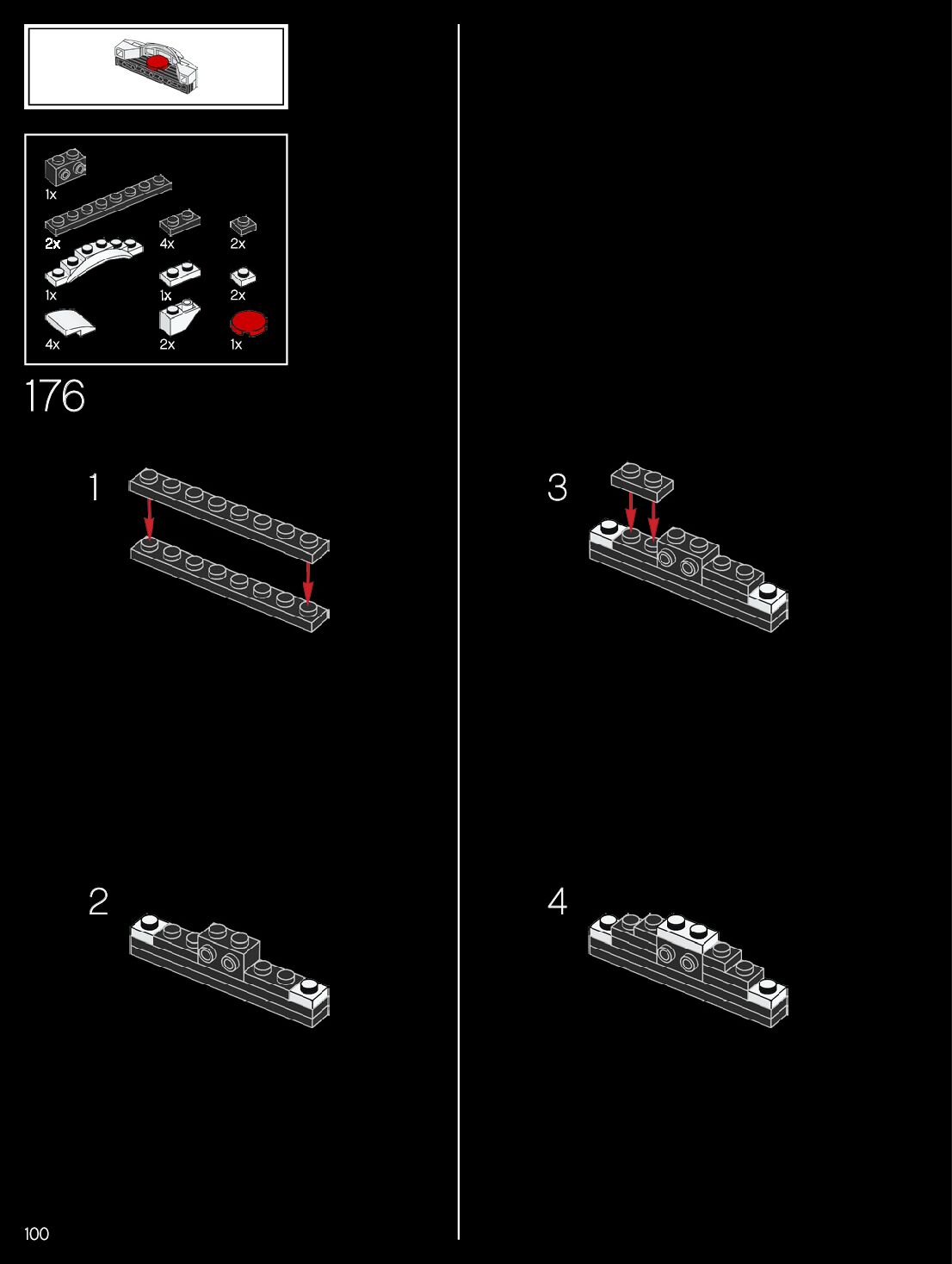 1x

2x 4x 2x

1x 1x 2x

4x 2x 1x

176

1

2

3

4

100