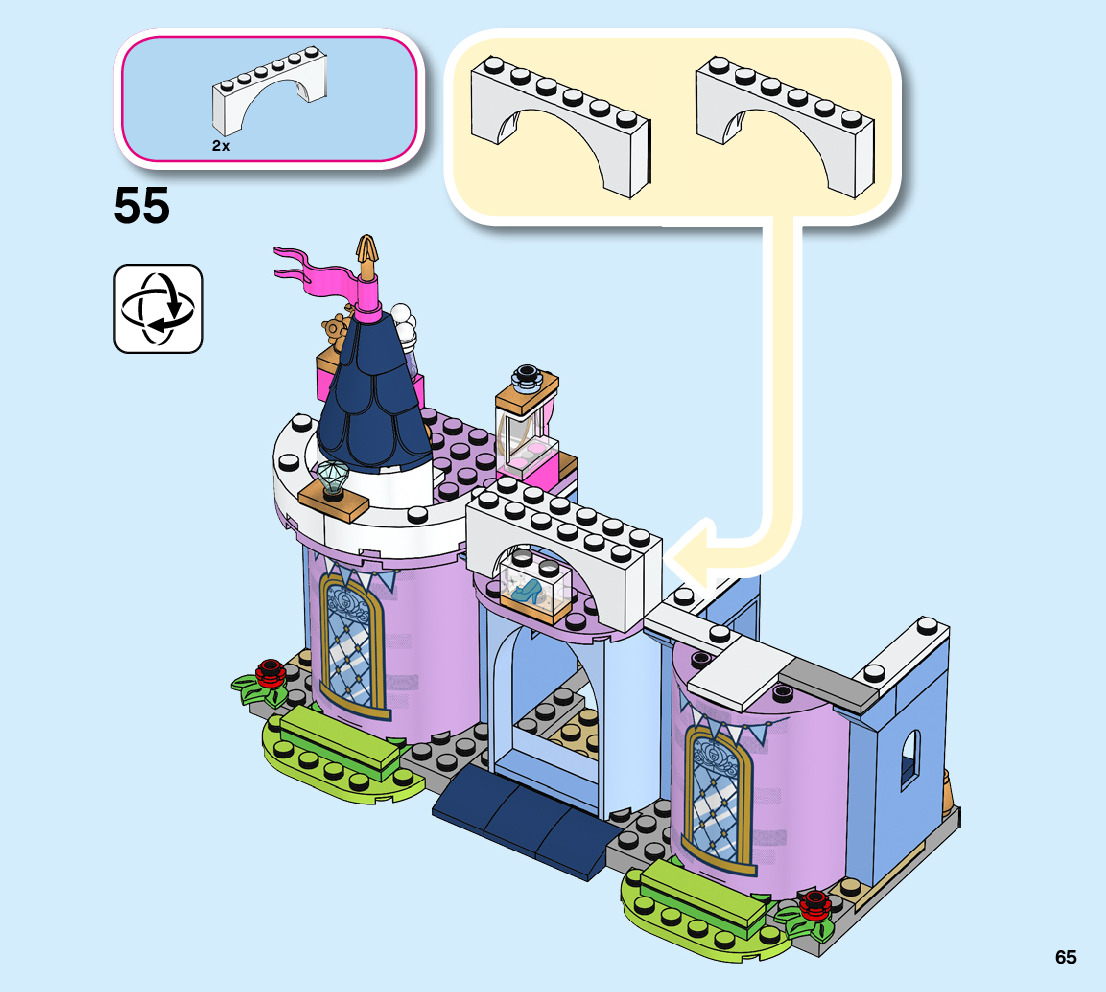 2x

55

65