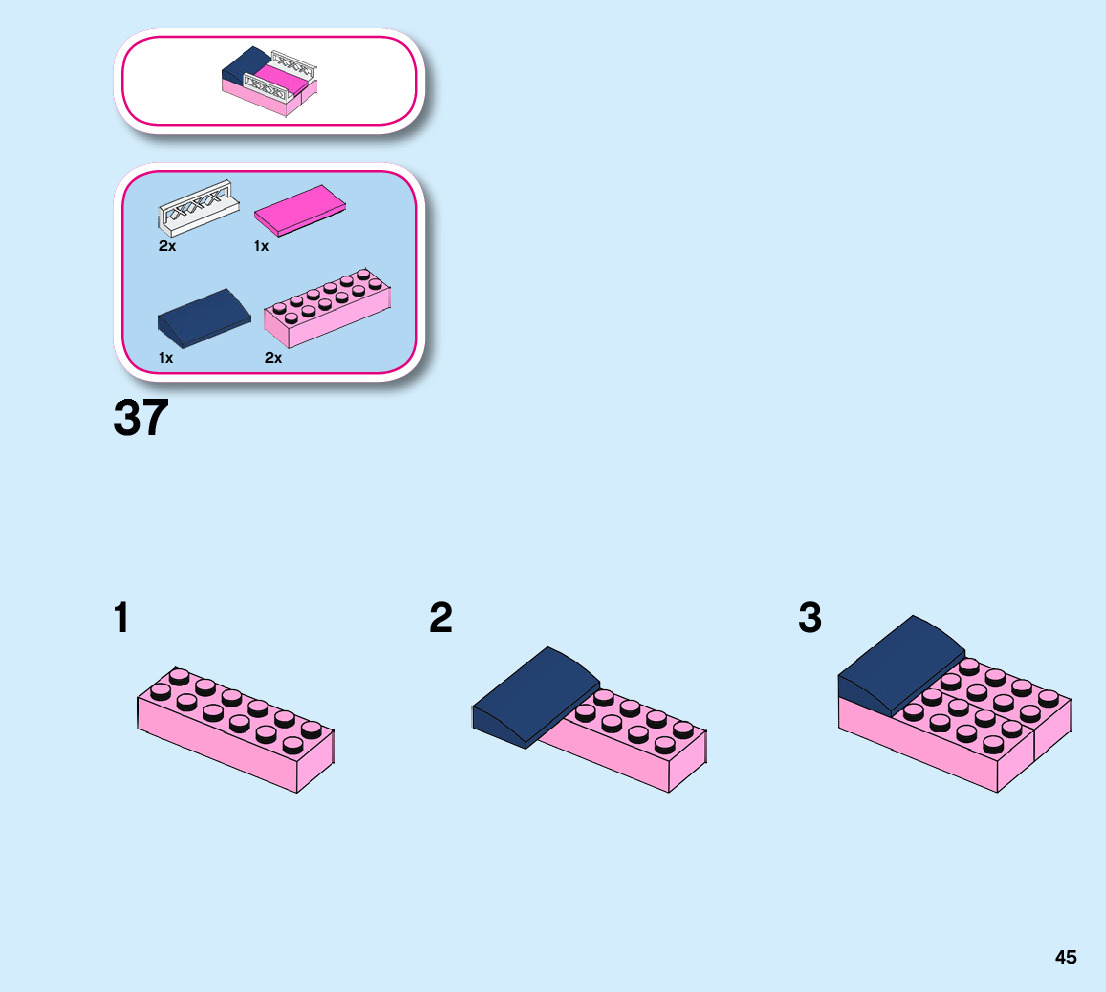 2x

1x

1x

2x

37

1

2

3

45