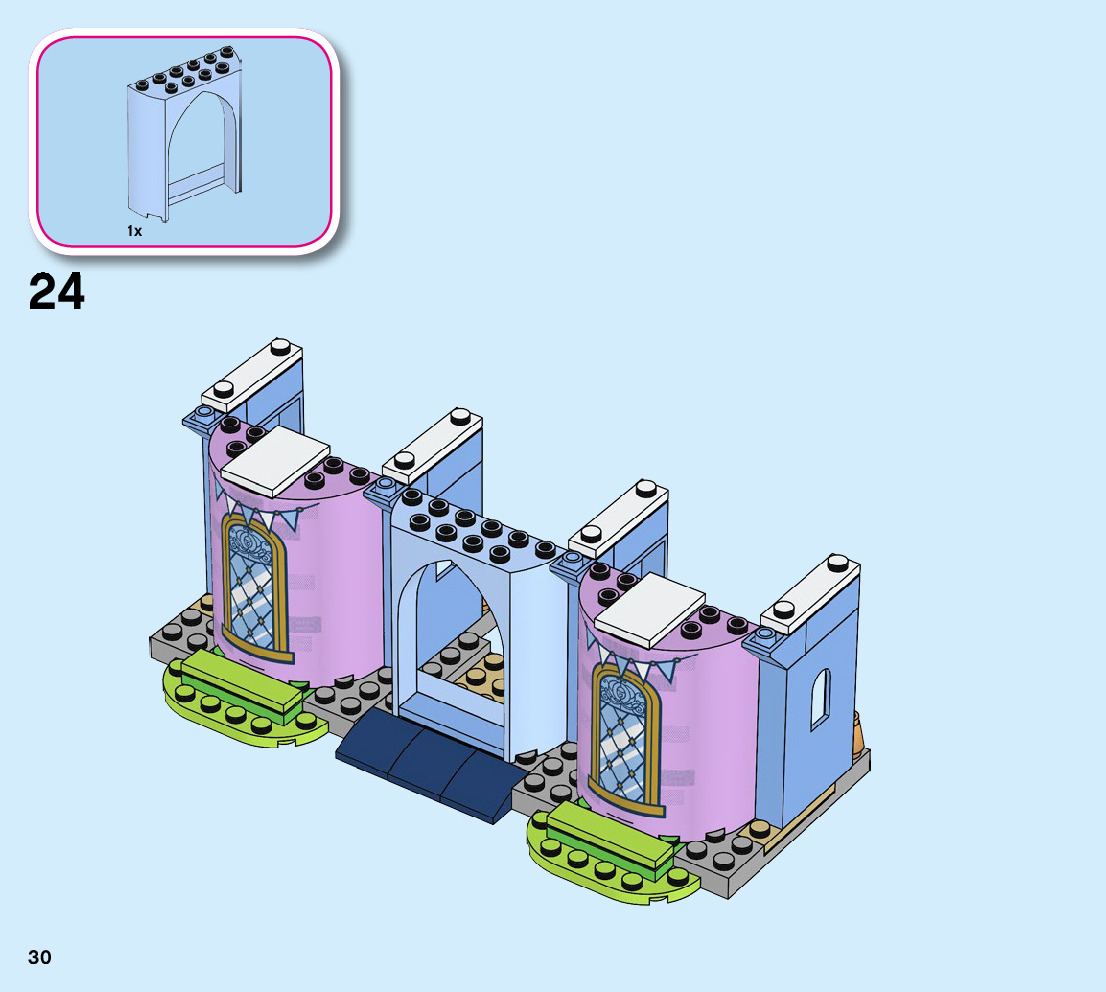 1x

24

30