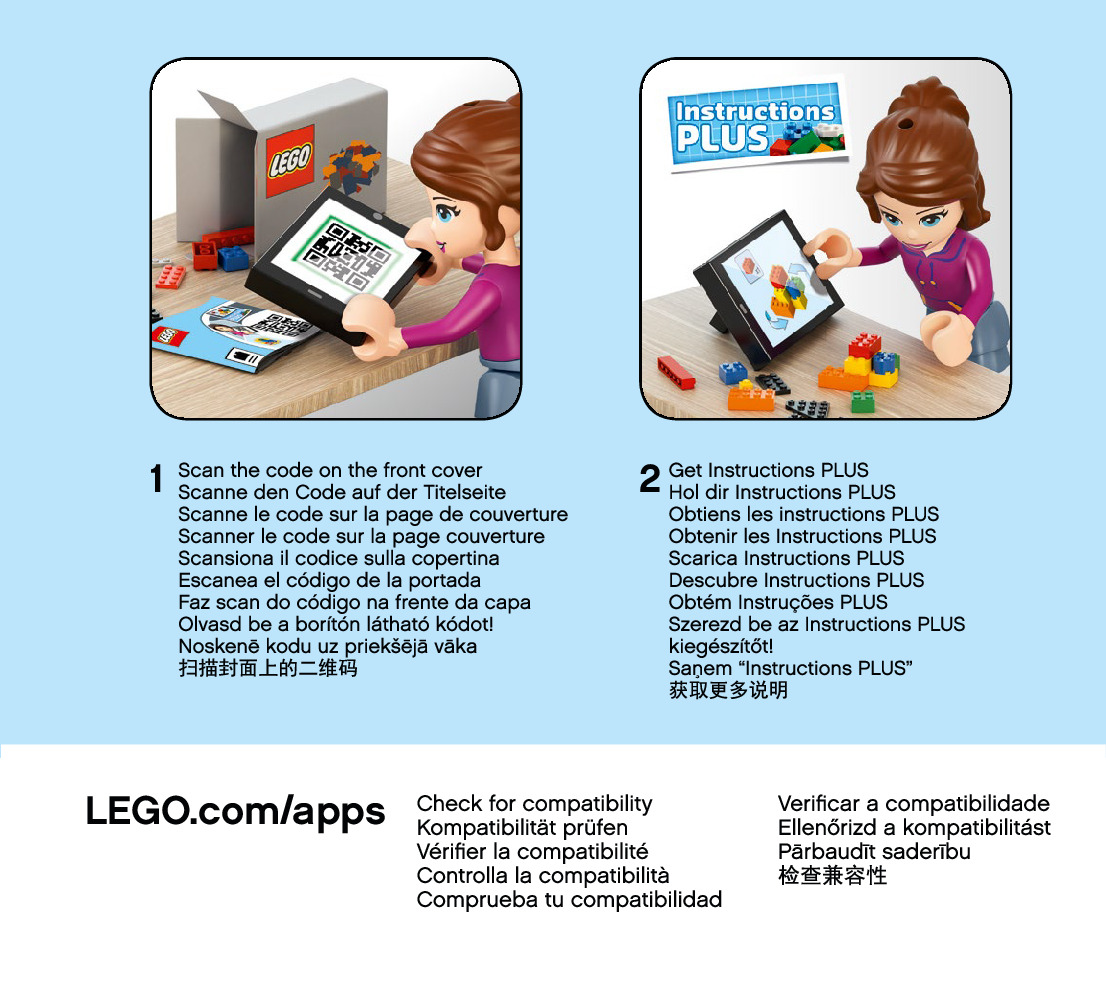 LEGO

Instructions PLUS

1 Scan the code on the front cover
Scanne den Code auf der Titelseite
Scanne le code sur la page de couverture
Scanner le code sur la page couverture
Scansiona il codice sulla copertina
Escanea el código de la portada
Faz scan do código na frente da capa
Olvasd be a borítón látható kódot!
Noskenē kodu uz priekšējā vāka
扫描封面上的二维码

2 Get Instructions PLUS
Hol dir Instructions PLUS
Obtiens les instructions PLUS
Obtenir les Instructions PLUS
Scarica Instructions PLUS
Descubre Instructions PLUS
Obtém Instruções PLUS
Szerezd be az Instructions PLUS kiegészítőt!
Saņem “Instructions PLUS”
获取更多说明

LEGO.com/apps

Check for compatibility
Kompatibilität prüfen
Vérifier la compatibilité
Controlla la compatibilità
Comprueba tu compatibilidad

Verificar a compatibilidade
Ellenőrizd a kompatibilitást
Pārbaudīt saderību
检查兼容性