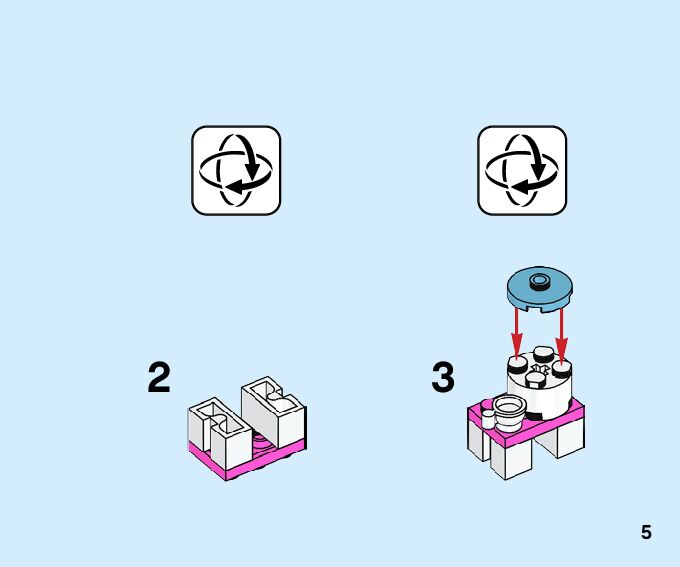 2

3

5