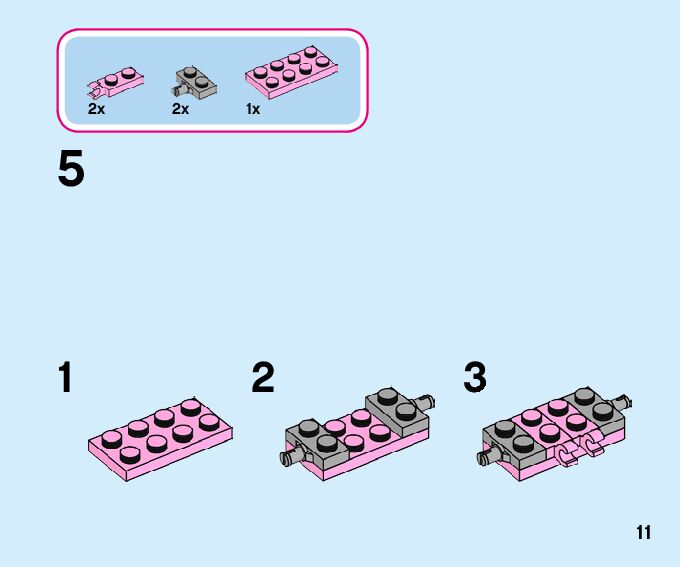 2x 2x 1x

5

1

2

3

11