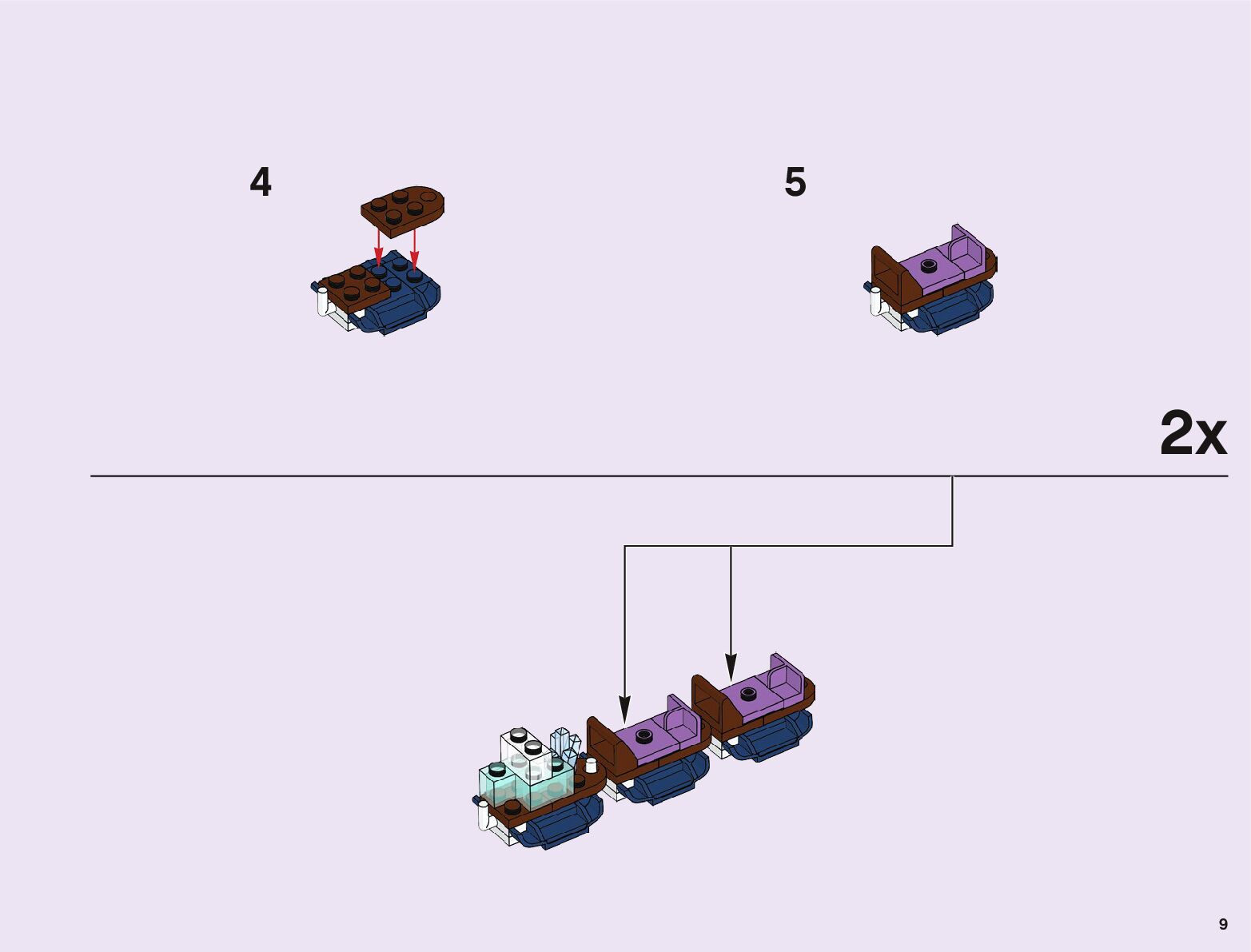 4

5

2x

9