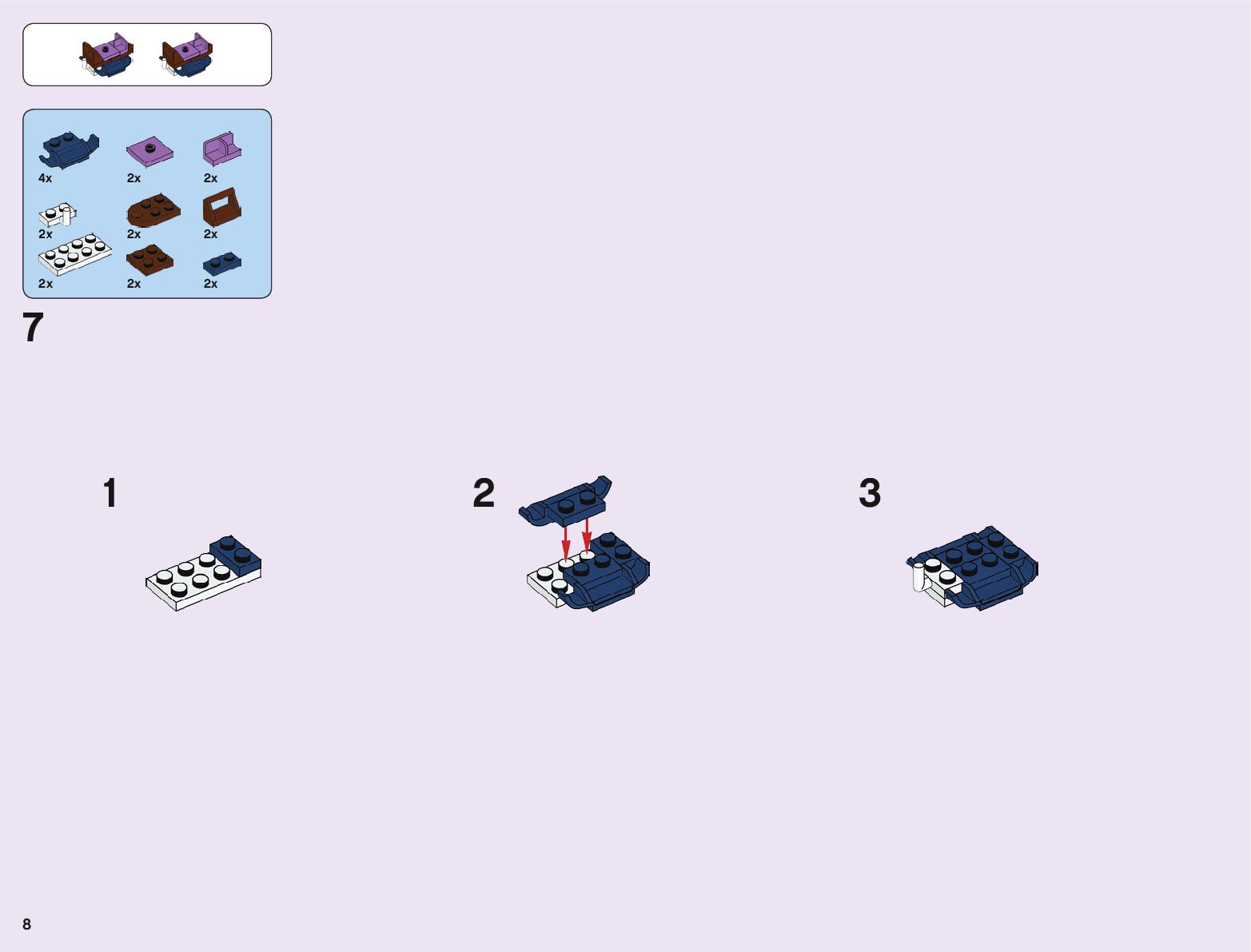 4x
2x
2x
2x
2x
2x
2x
2x
2x

7

1

2

3

8