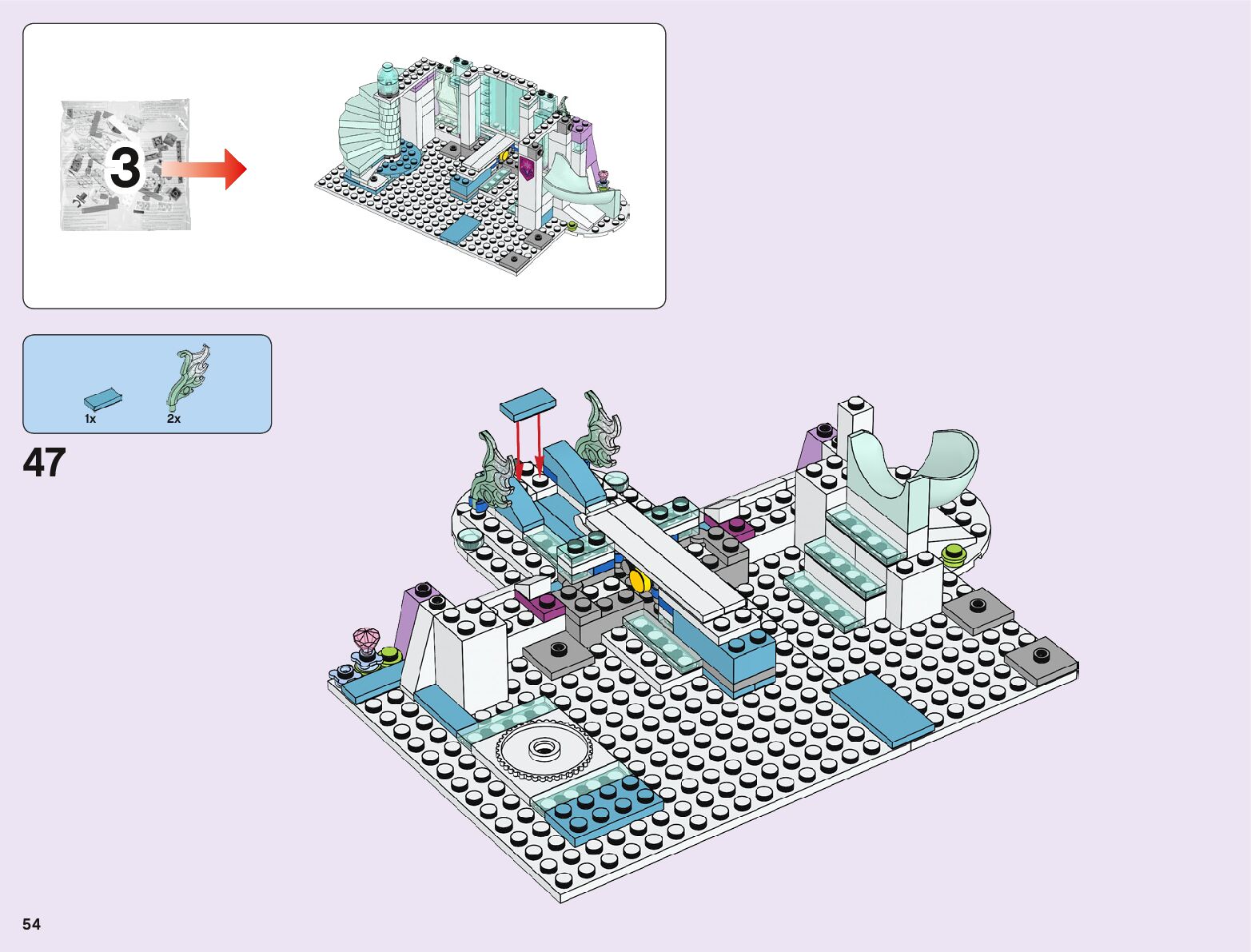 3

1x

2x

47

54