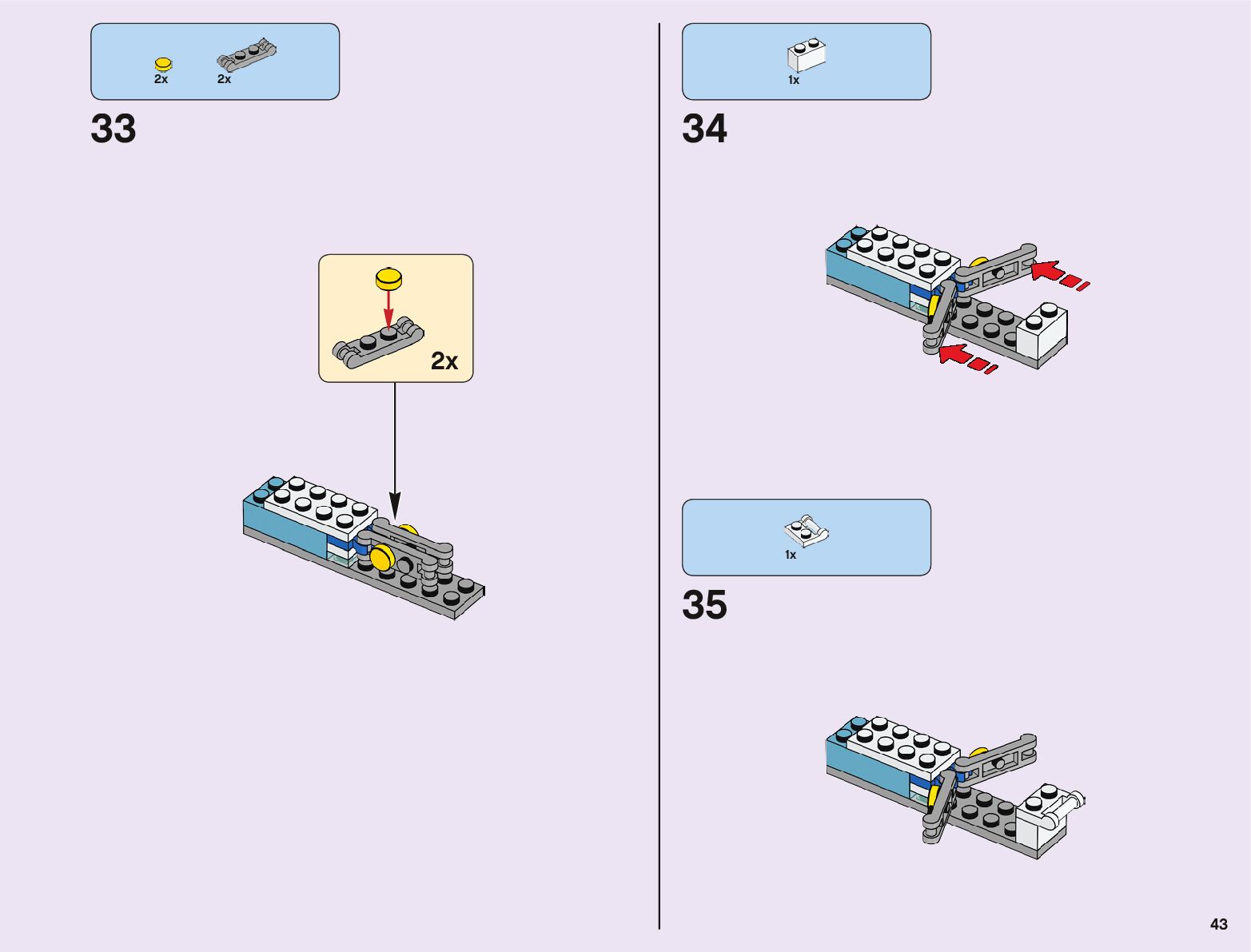 2x 2x

33

2x

1x

34

1x

35

43