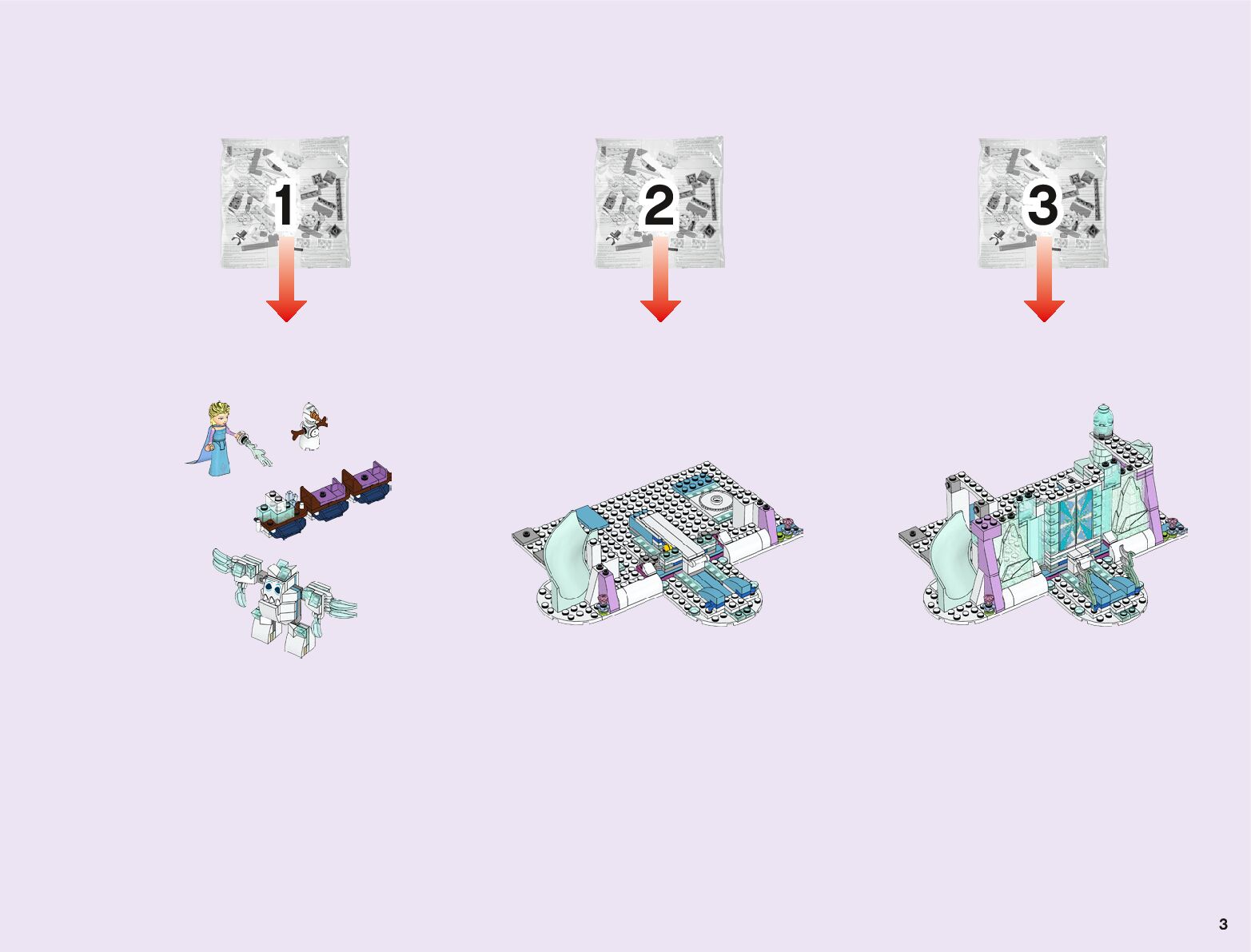 1

2

3

3