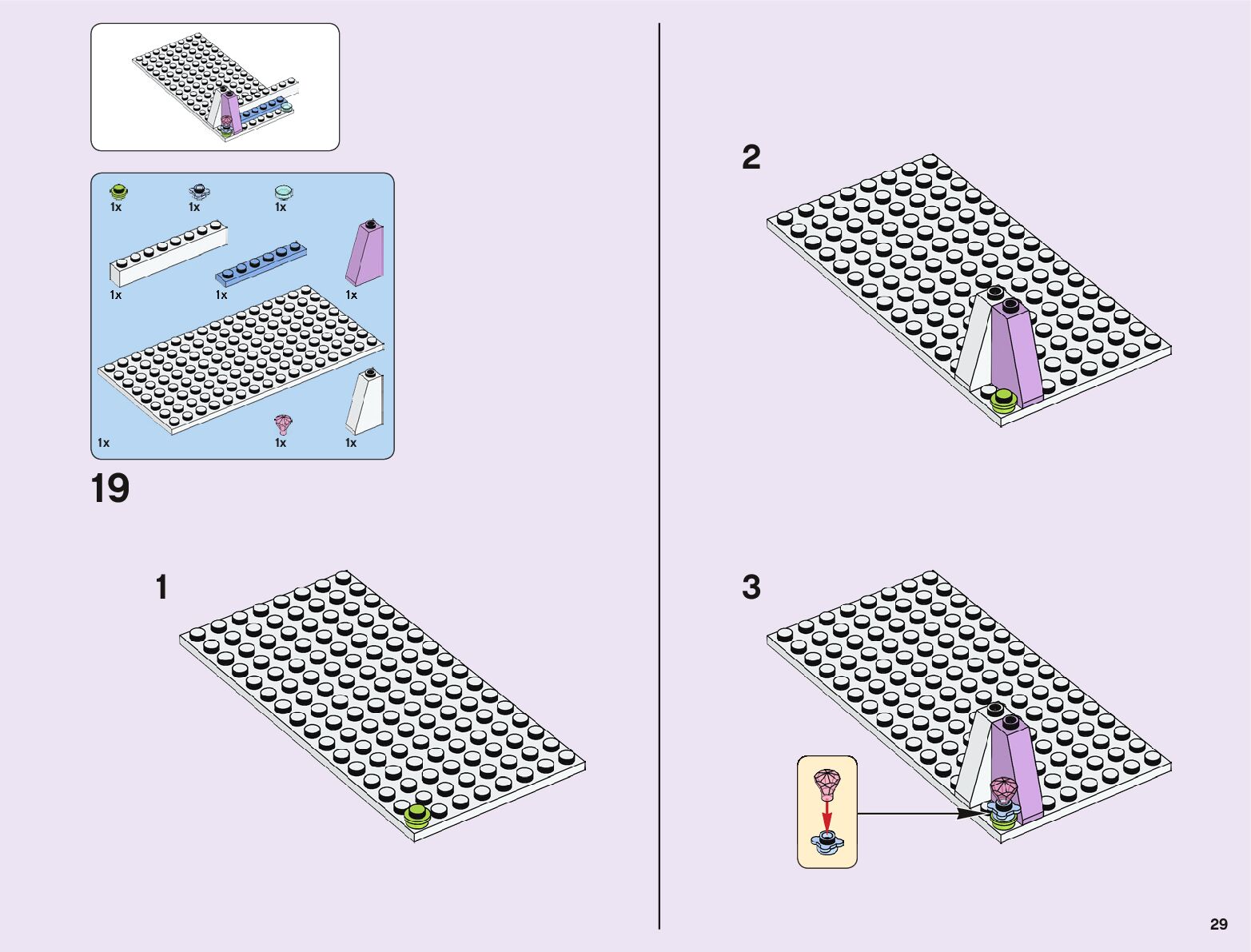 1x 1x 1x

1x 1x 1x

1x 1x 1x

19

1

2

3

29