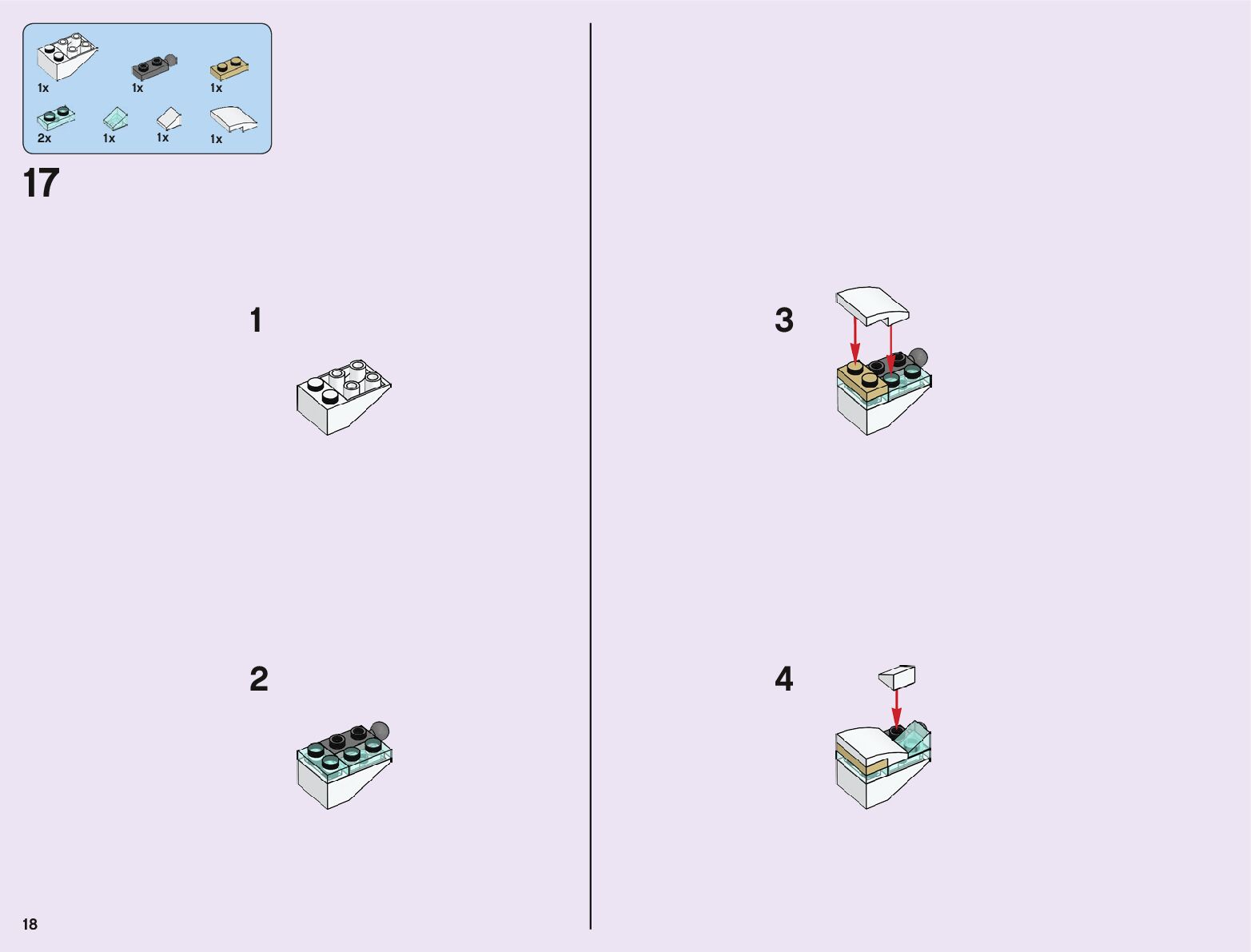 1x 1x 1x

2x 1x 1x 1x

17

1

2

3

4

18