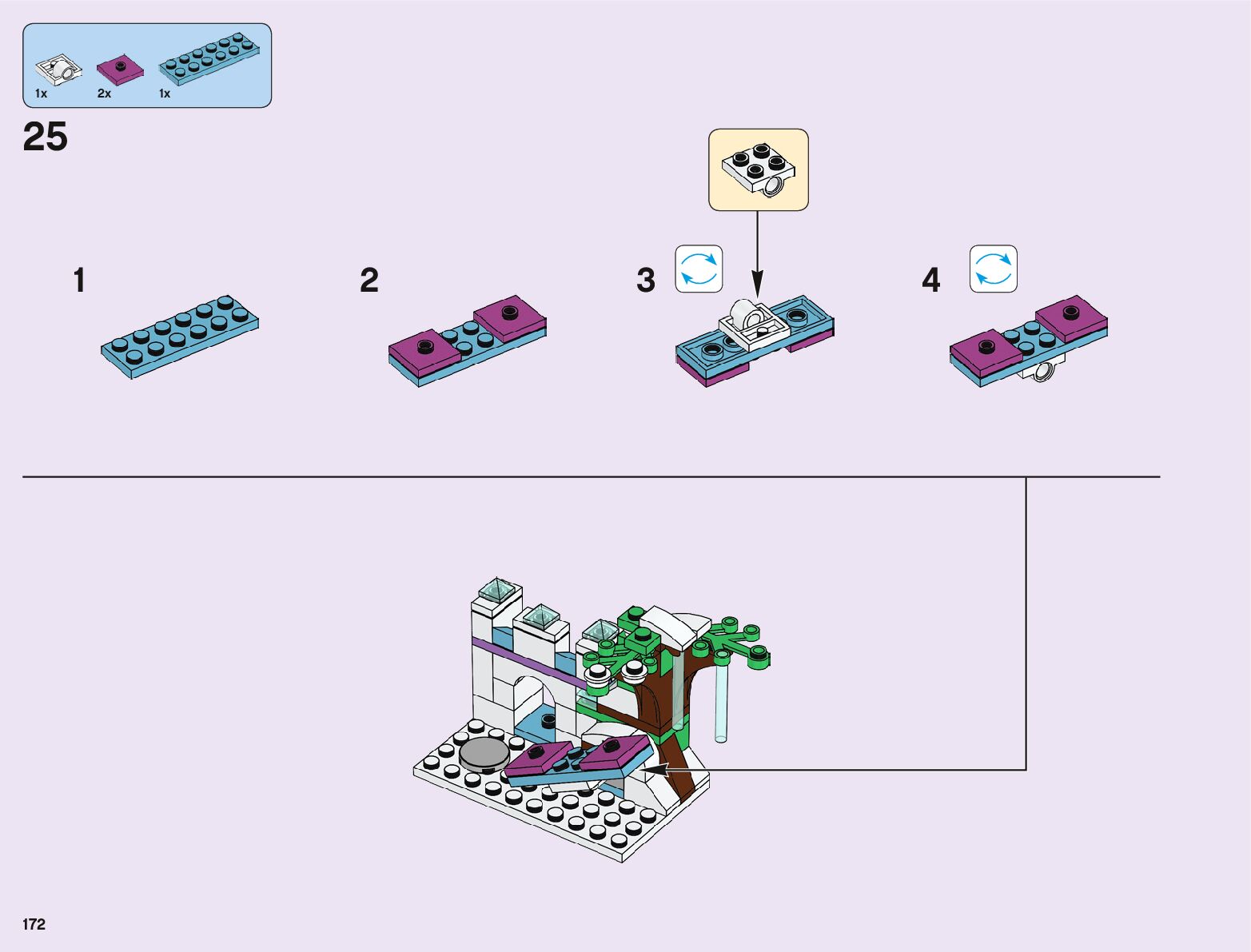 1x 2x 1x

25

1

2

3

4

172