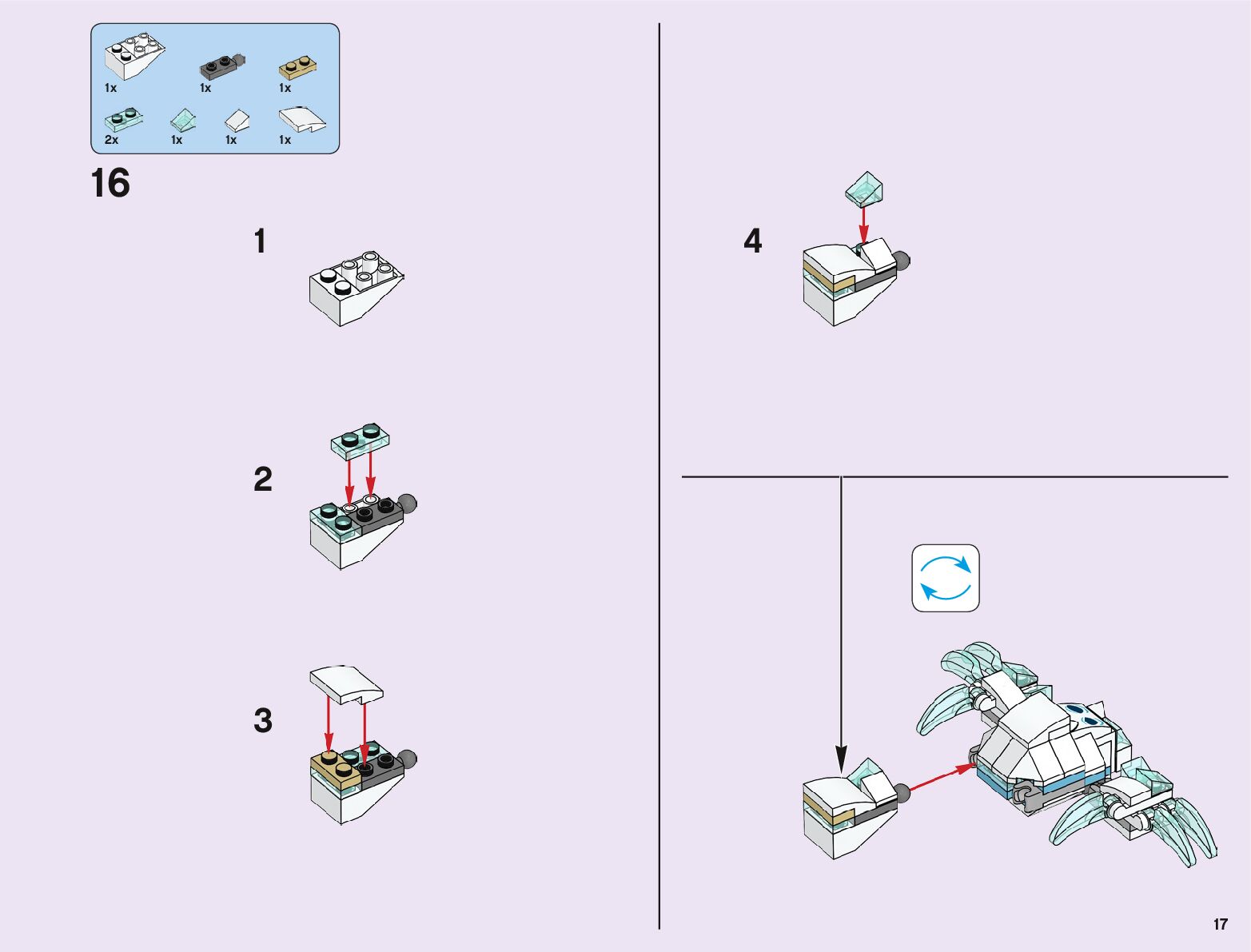 1x 1x 1x
2x 1x 1x 1x

16

1

2

3

4

17