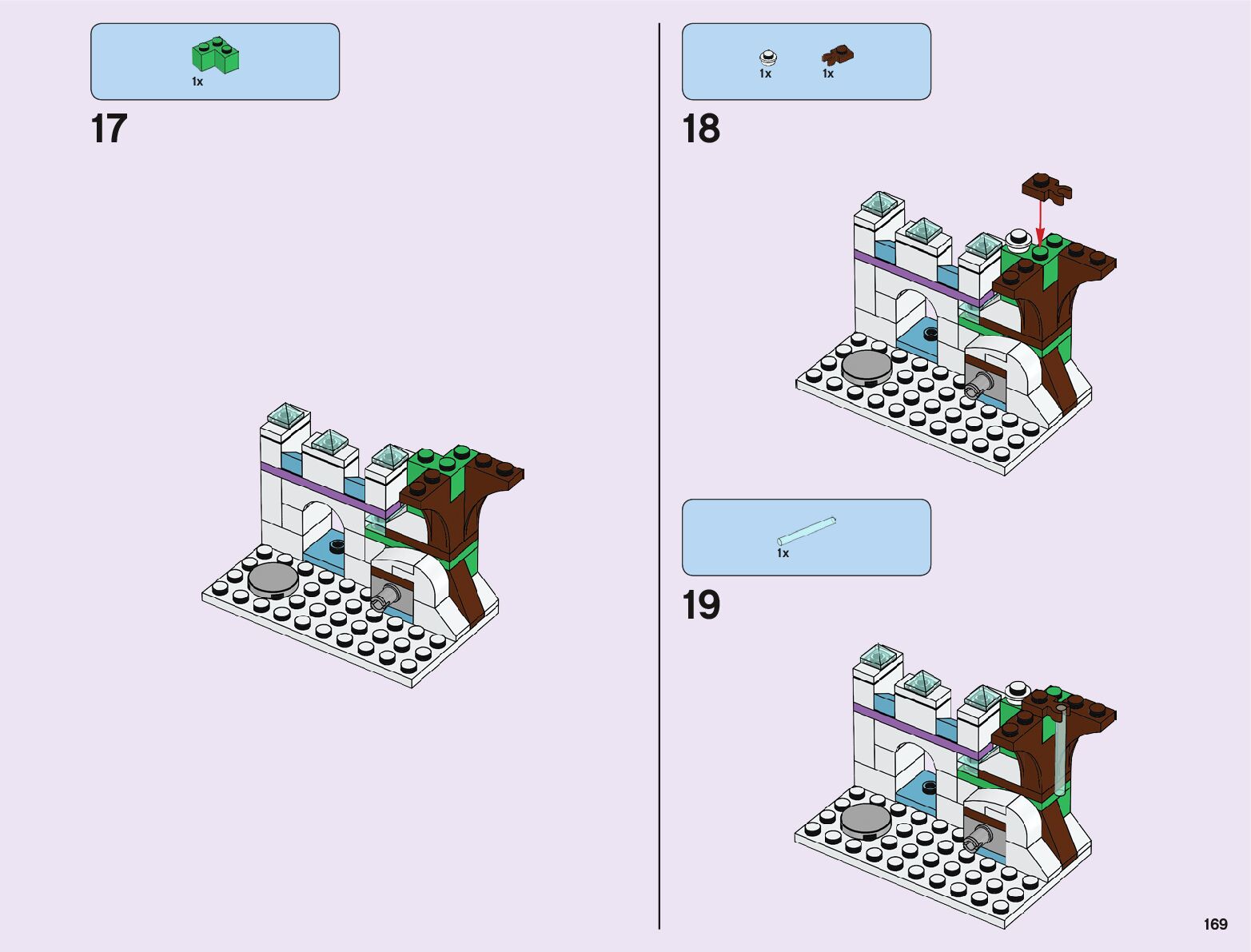 1x

17

1x 1x

18

1x

19

169