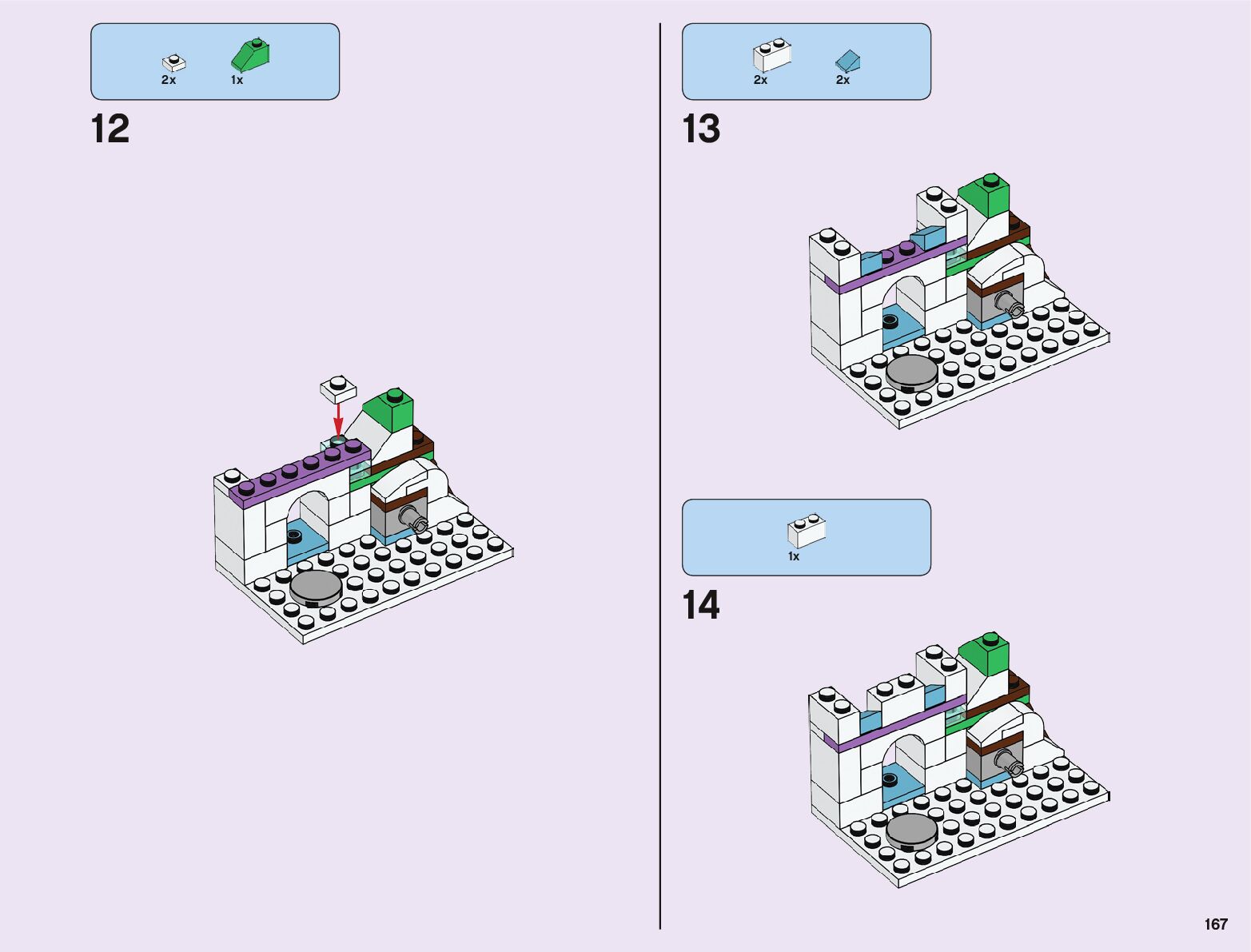 2x 1x

12

2x 2x

13

1x

14

167