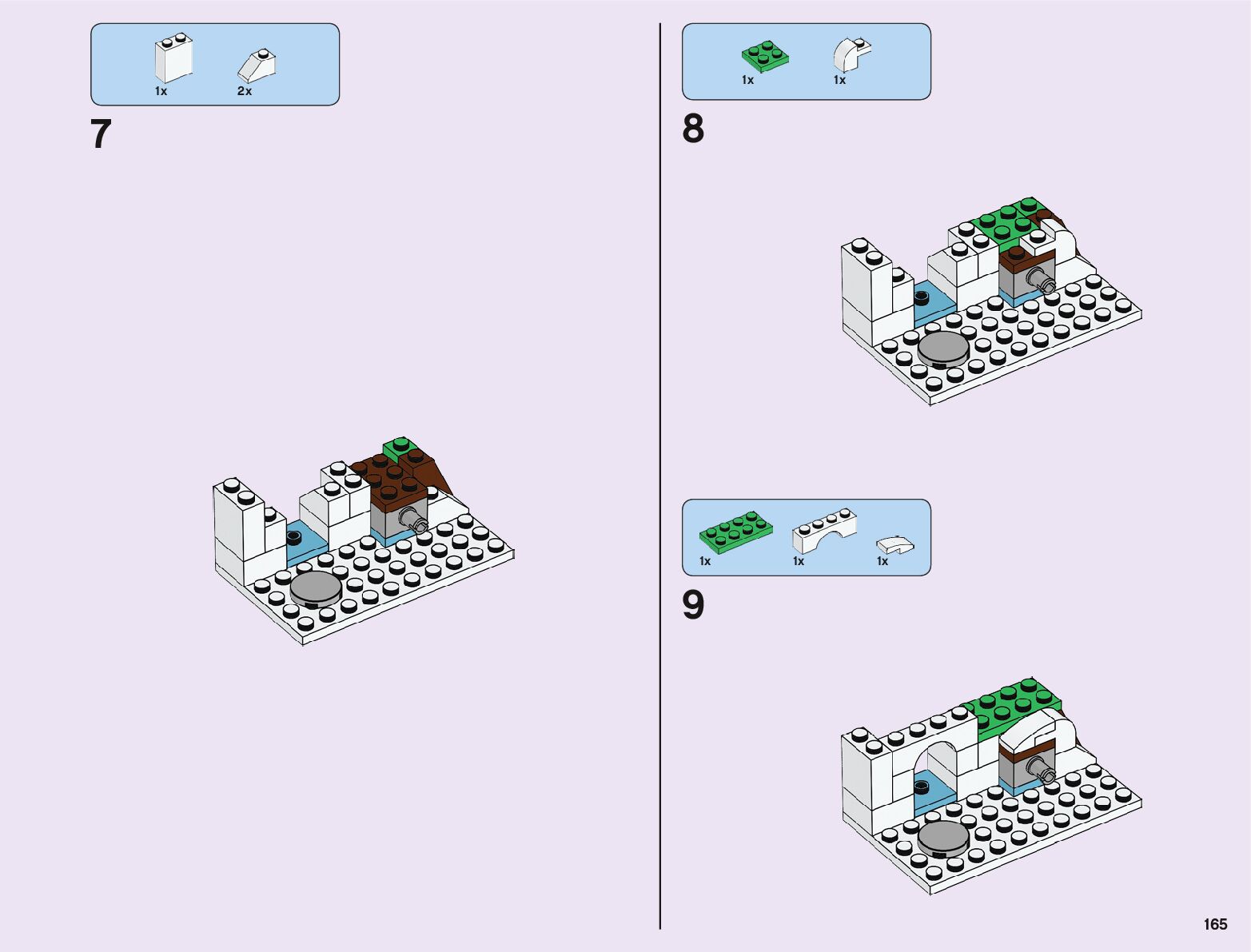 1x 2x

7

1x 1x

8

1x 1x 1x

9

165