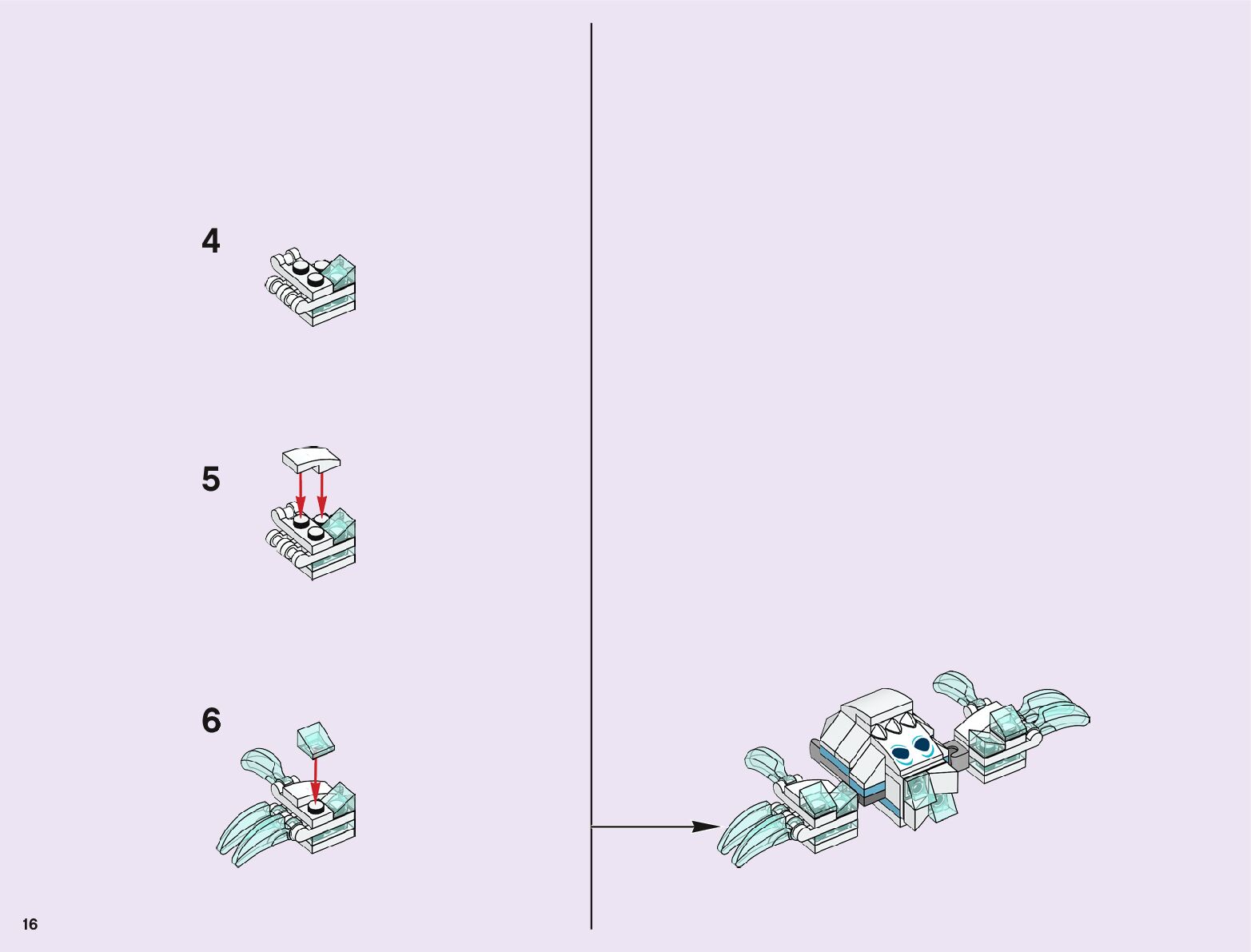 4

5

6

16