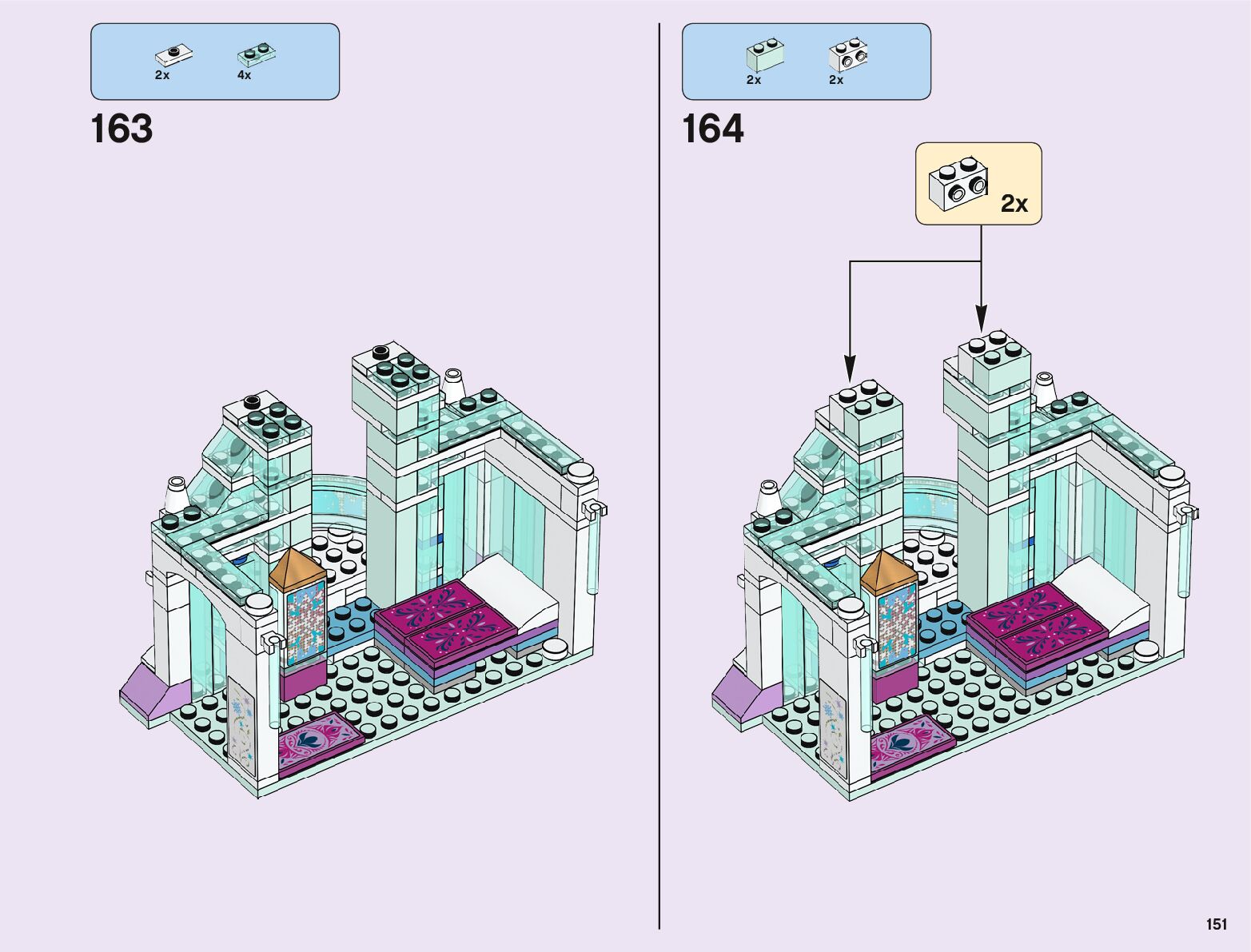 2x 4x

163

2x 2x

164

2x

151