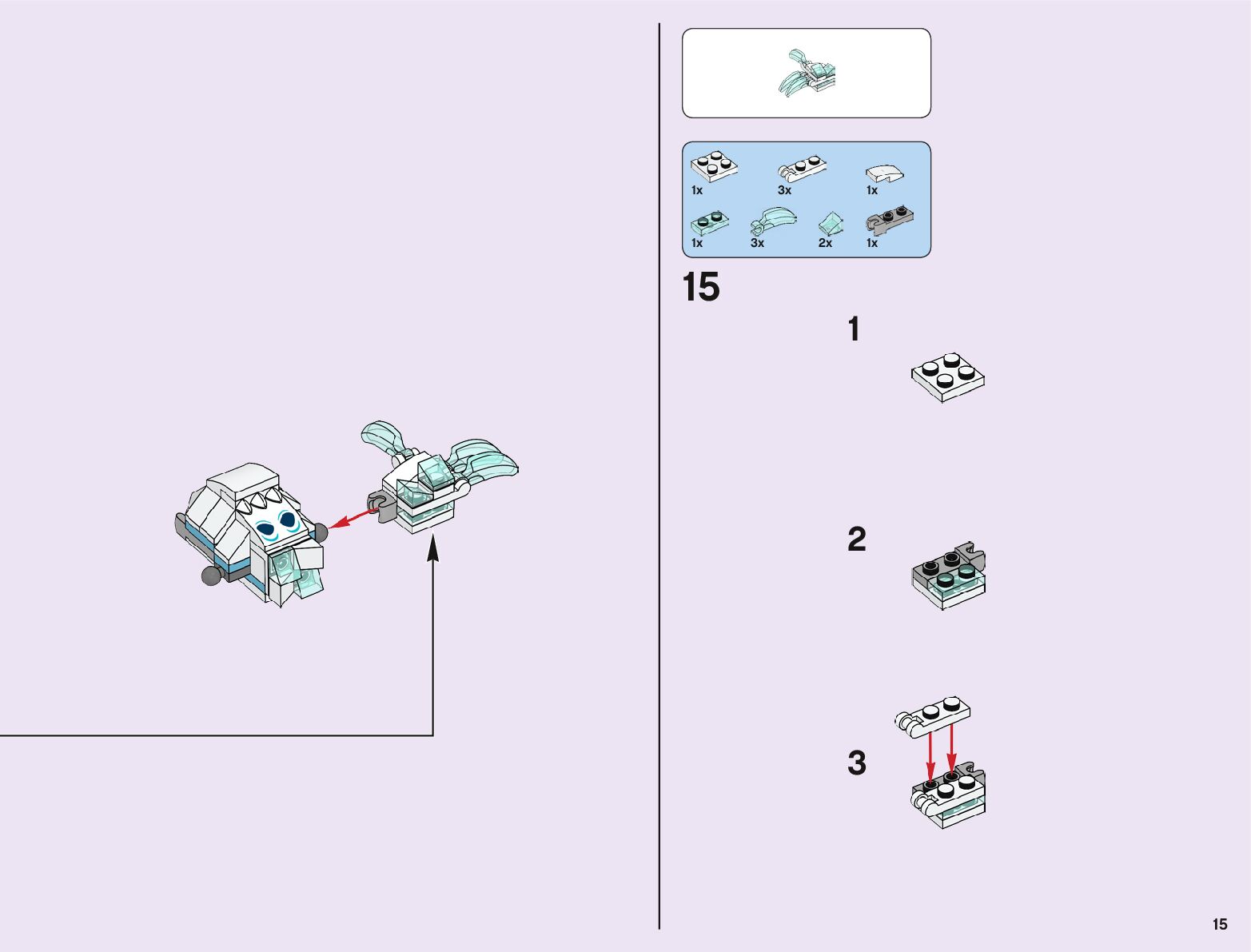 1x
3x
1x
1x
3x
2x
1x

15

1

2

3

15