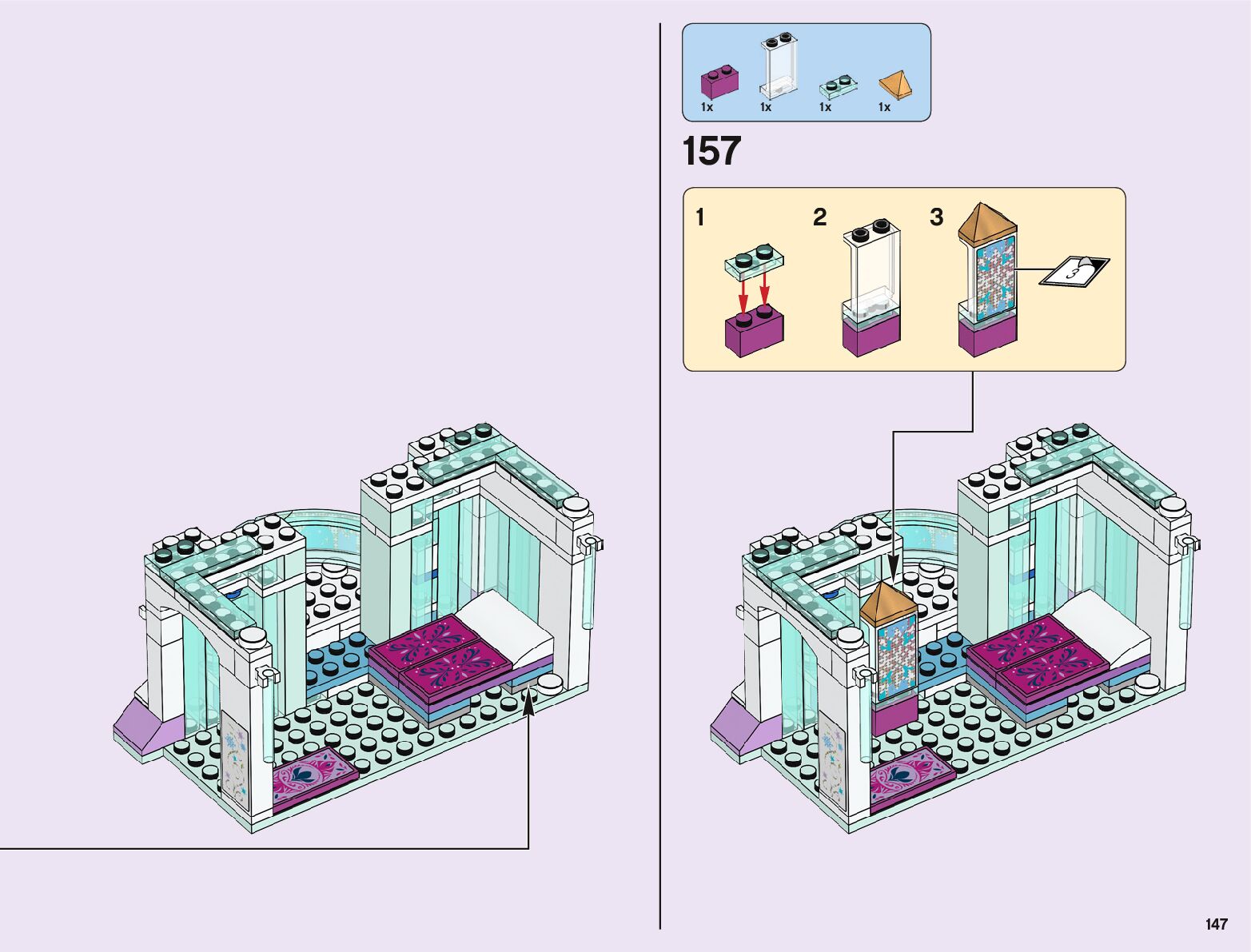 1x 1x 1x 1x

157

1

2

3

3

147