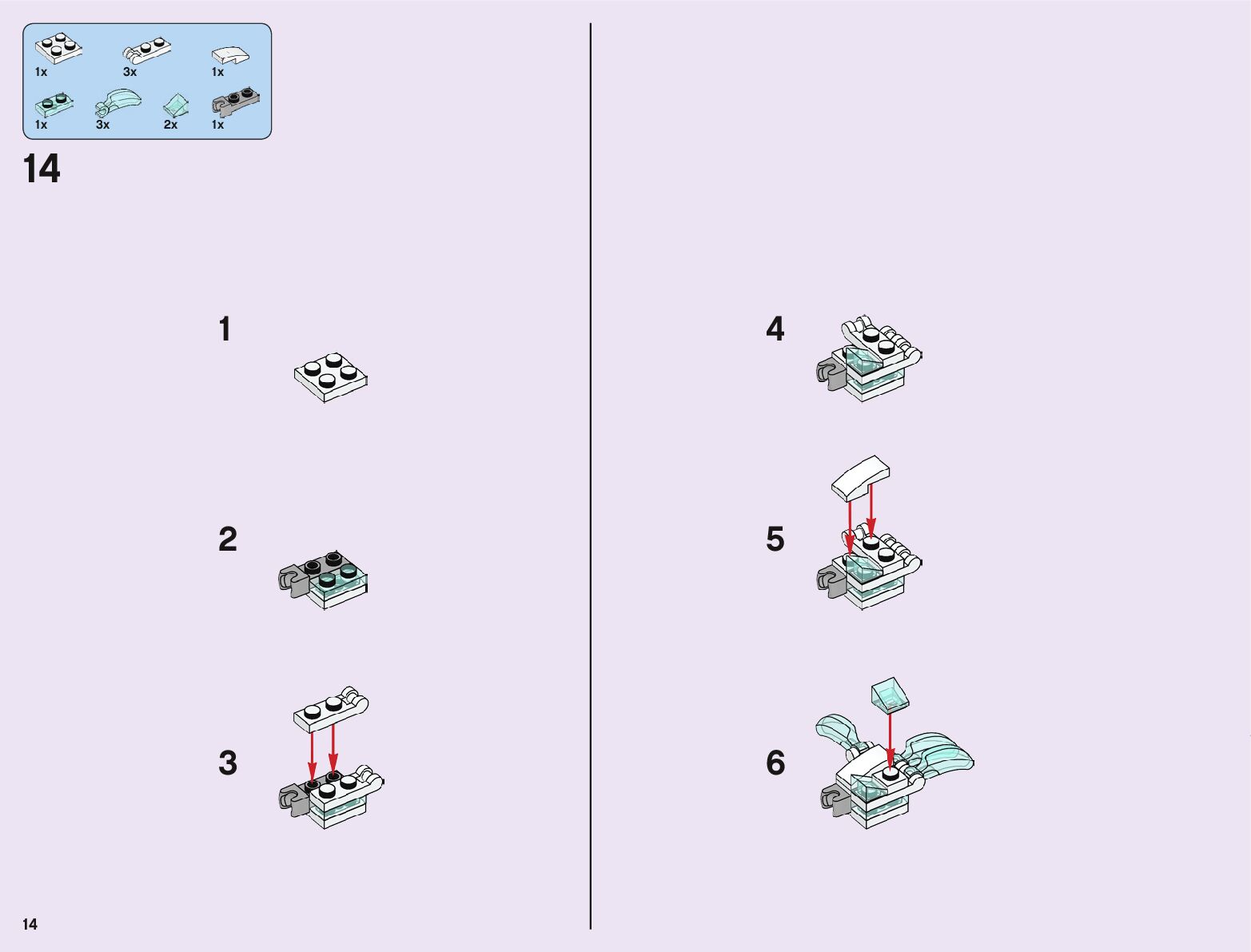 1x 3x 1x
1x 3x 2x 1x

14

1

2

3

4

5

6

14