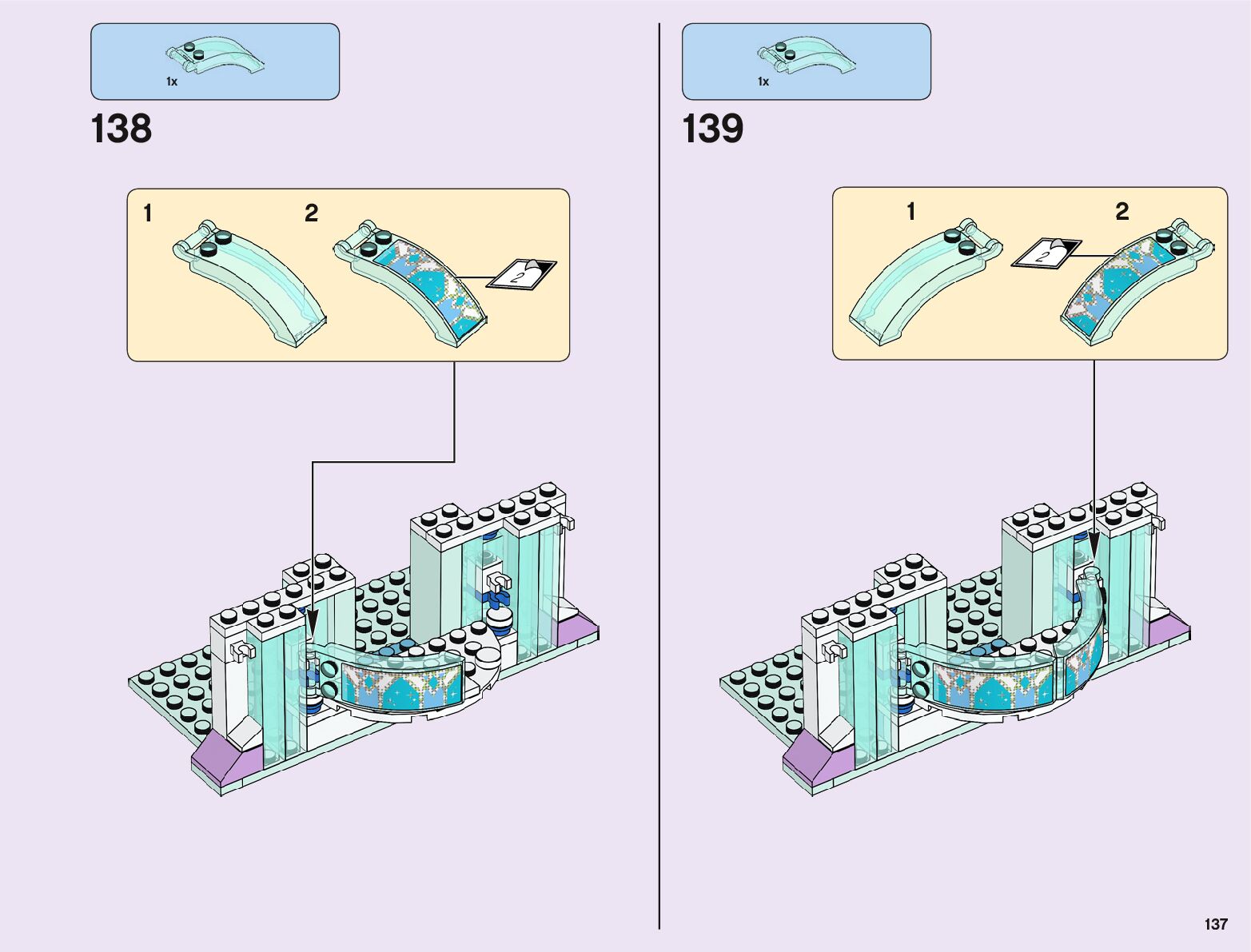 1x

138

1

2

2

1x

139

1

2

2

137