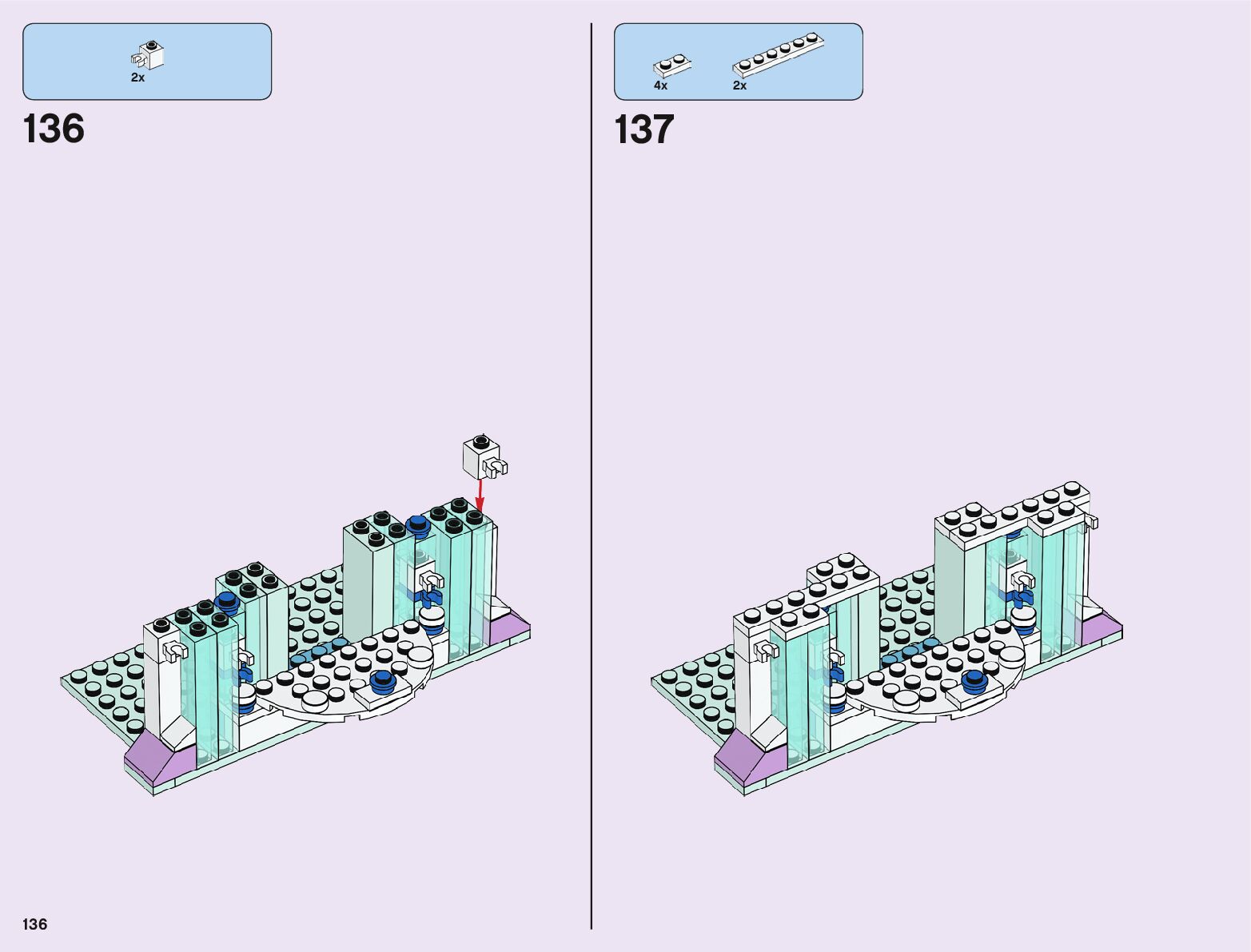 2x

136

4x 2x

137

136