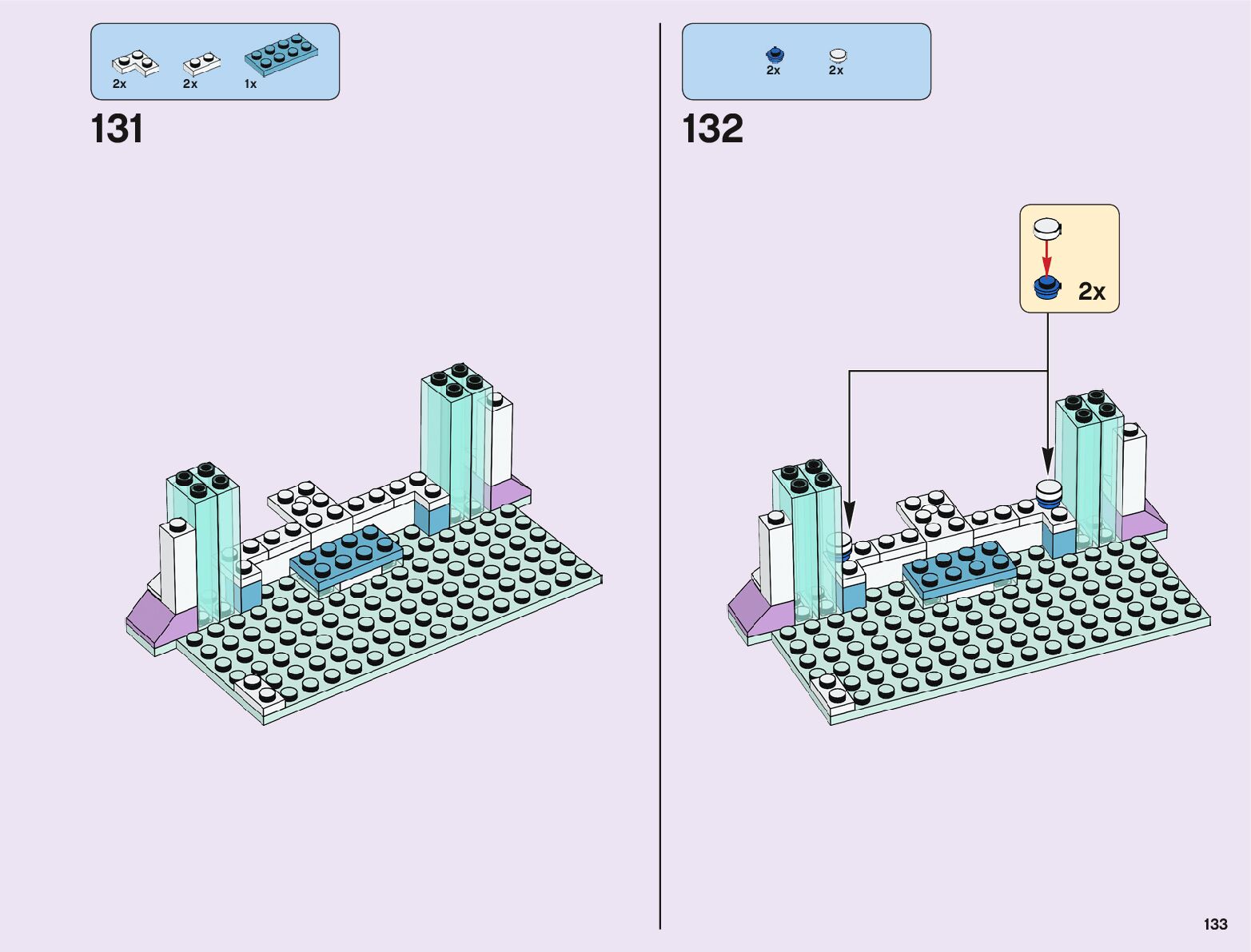 2x 2x 1x

131

2x 2x

132

2x

133